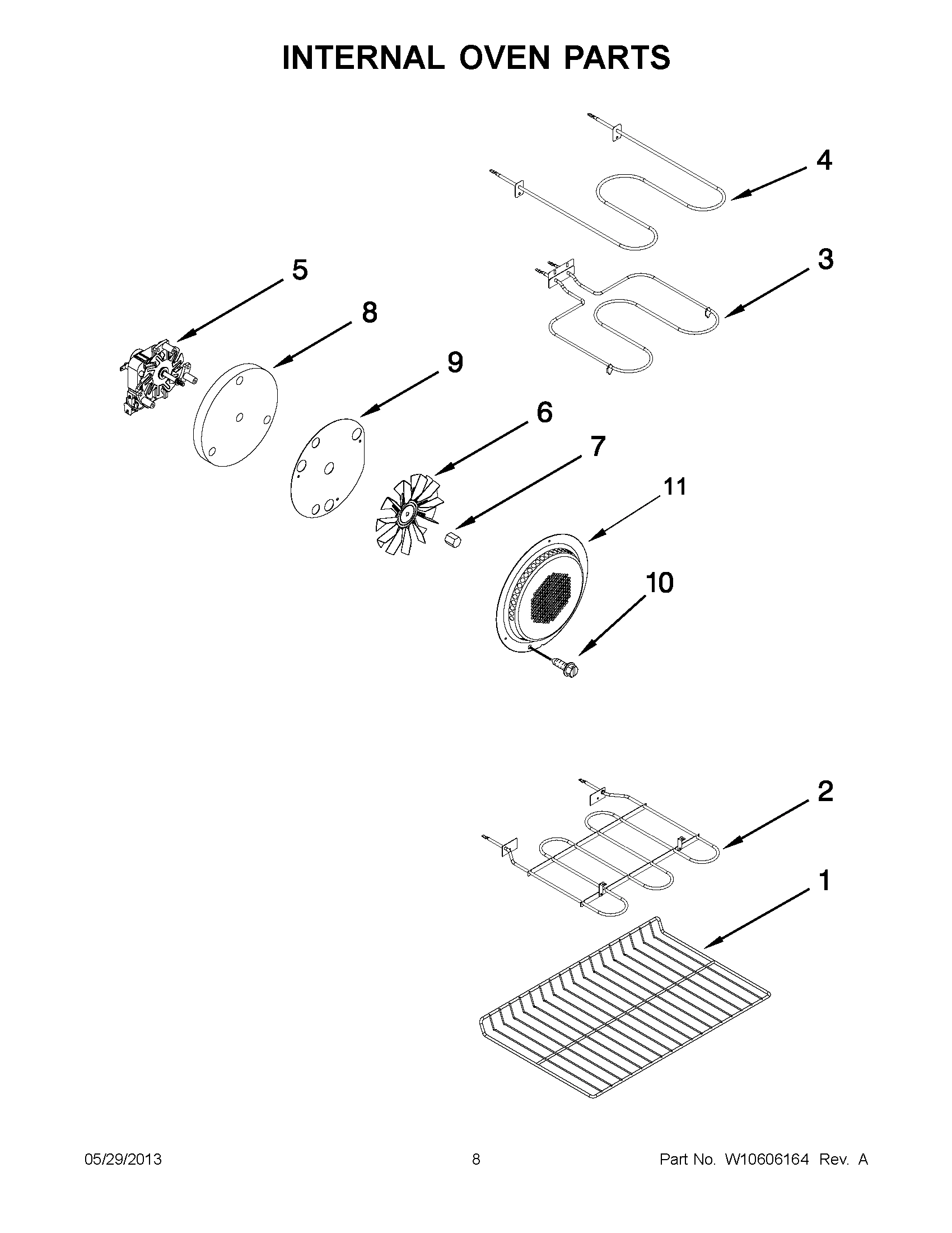 INTERNAL OVEN PARTS

4

3

5

8

9

6

7

11

10

2

1

05/29/2013

8

Part No. W10606164 Rev. A