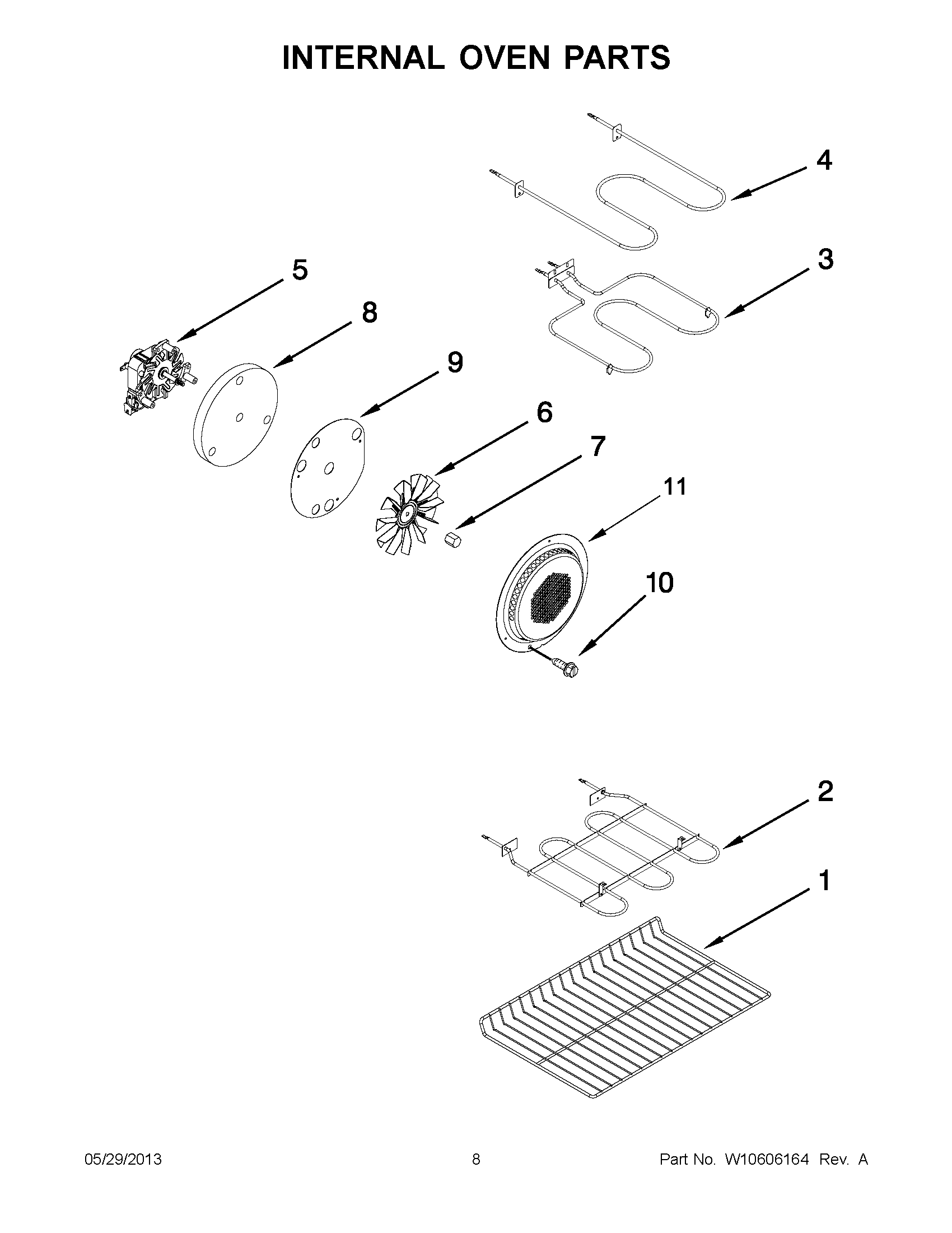 INTERNAL OVEN PARTS

4

3

5

8

9

6

7

11

10

2

1

05/29/2013

8

Part No. W10606164 Rev. A