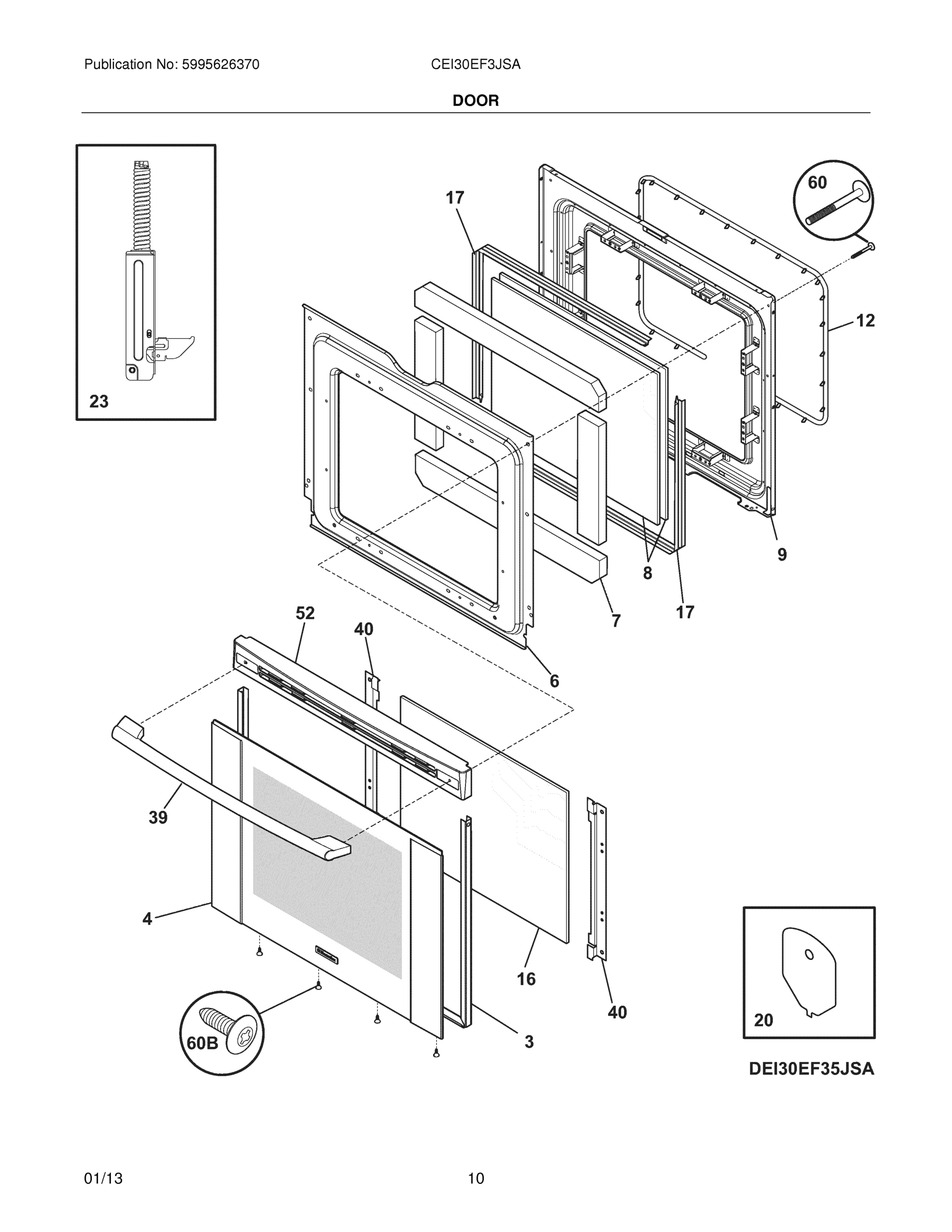 Publication No: 5995626370

CEI30EF3JSA

DOOR

23

17

60

12

9

8

17

7

6

52

40

39

4

16

40

3

60B

20

DEI30EF35JSA

01/13

10