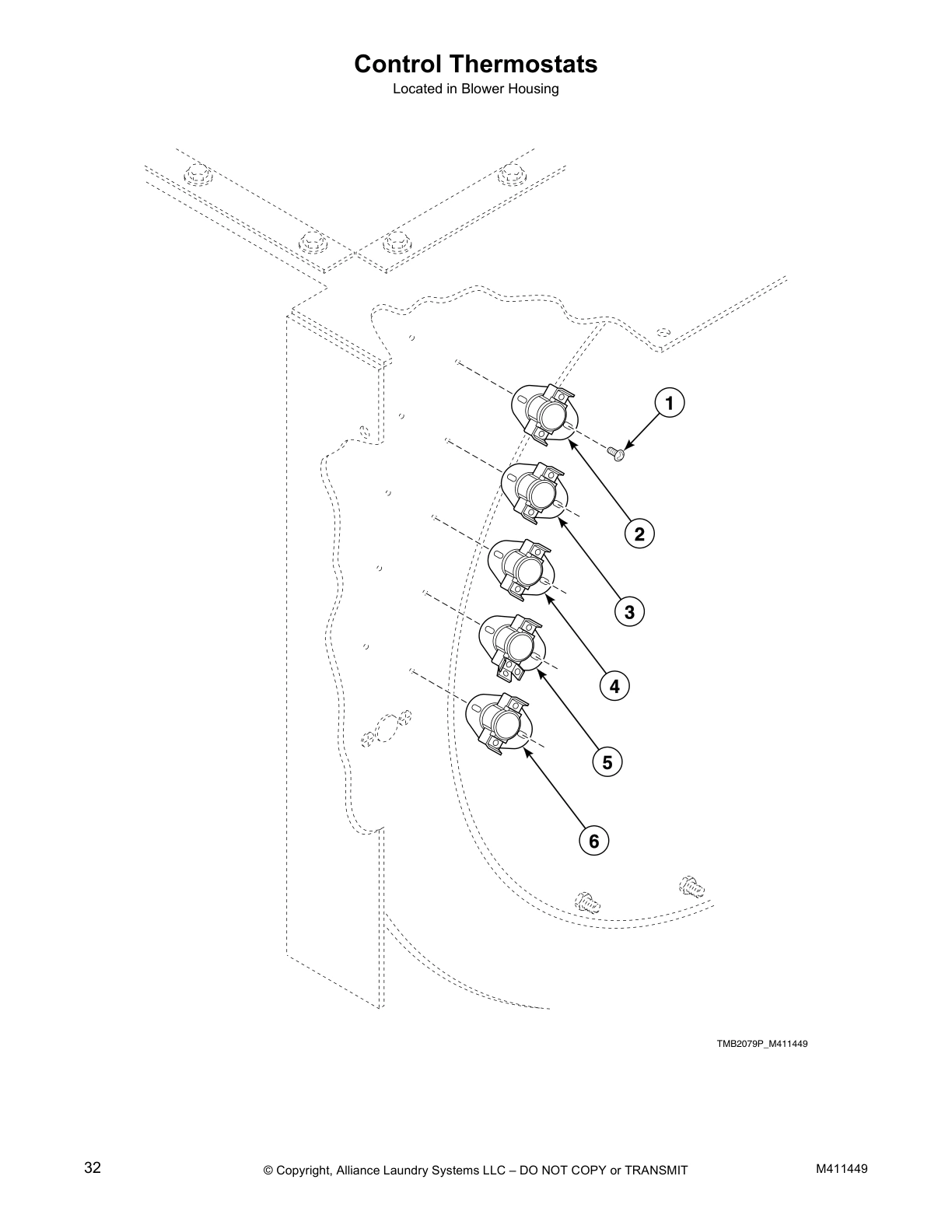 Control Thermostats

Located in Blower Housing

1

2

3

4

5

6

TMB2079P_M411449

32

© Copyright, Alliance Laundry Systems LLC – DO NOT COPY or TRANSMIT

M411449