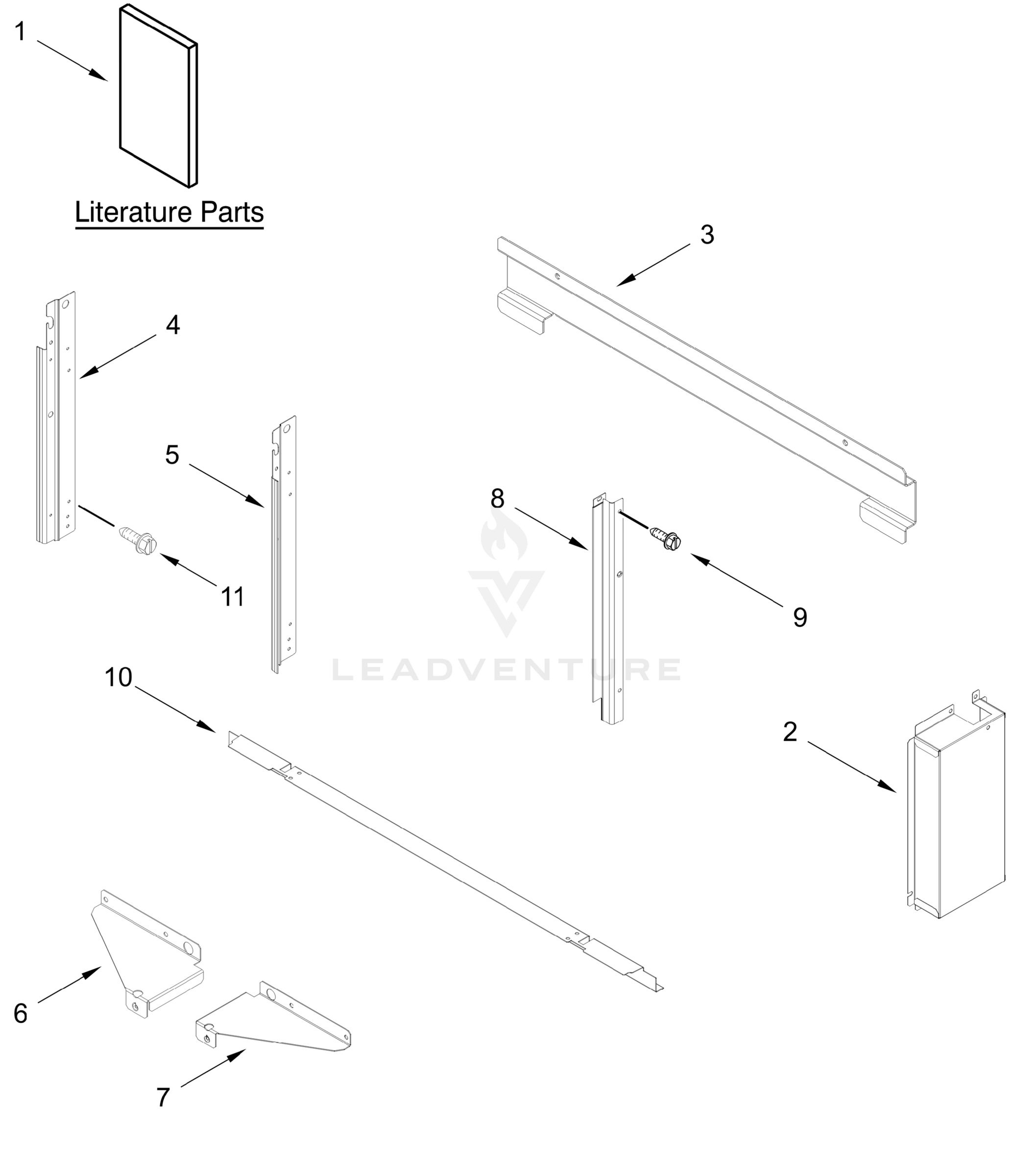 1

Literature Parts

3

4

5

8

11

9

LEADVENTURE

10

2

6

7