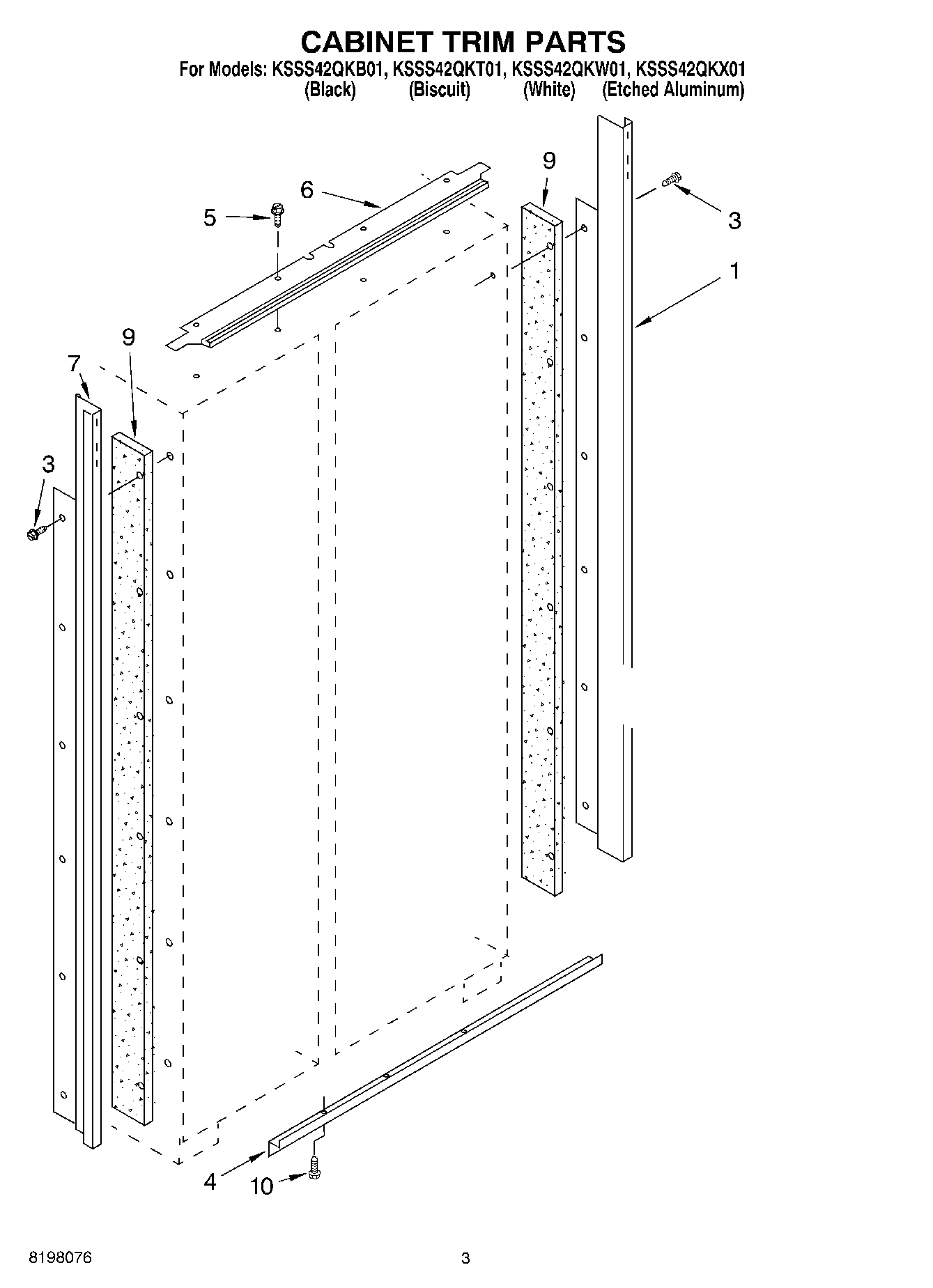 CABINET TRIM PARTS

For Models: KSSS42QKB01, KSSS42QKT01, KSSS42QKW01, KSSS42QKX01
(Black) (Biscuit) (White) (Etched Aluminum)

9
6
5
3
1
9
7
3
4
10

8198076

3