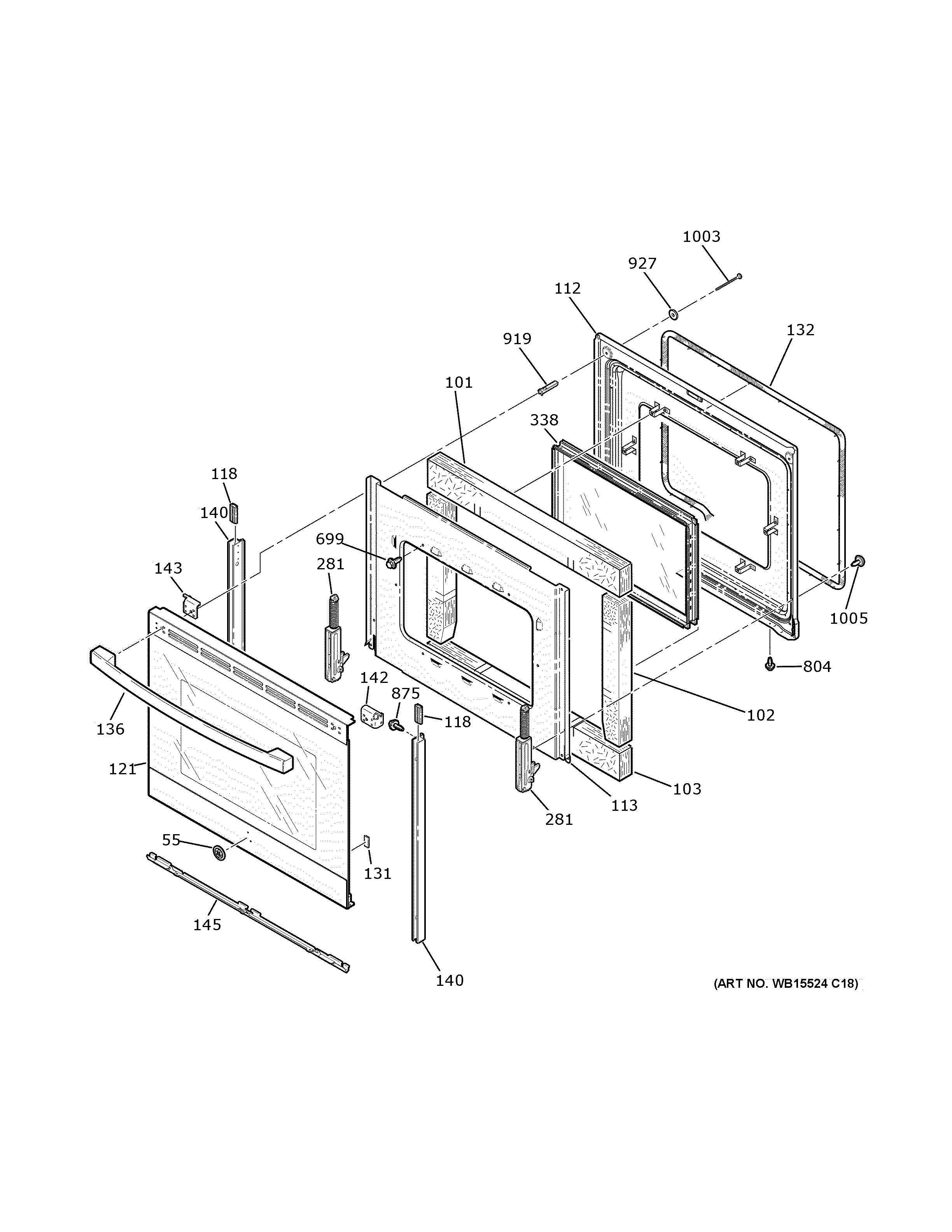 1003
927
112
132
919
101
338
118
140
699
143
281
1005
804
142
875
118
102
136
121
103
113
281
55
131
145
140
(ART NO. WB15524 C18)