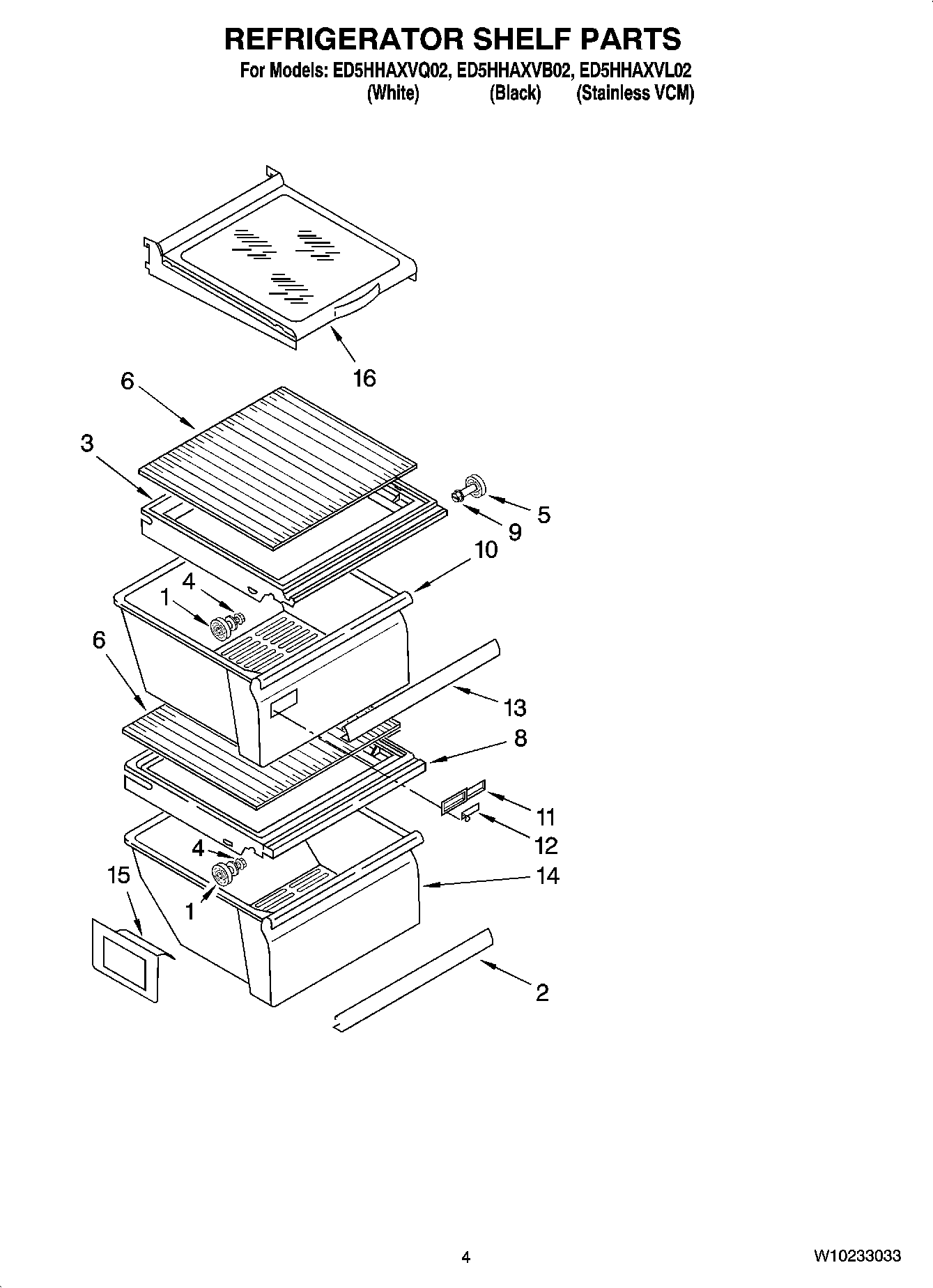 REFRIGERATOR SHELF PARTS

For Models: ED5HHAXVQ02, ED5HHAXVB02, ED5HHAXVL02
(White) (Black) (Stainless VCM)

16
6
3
5
9
10
4
1
6
13
8
11
12
4
14
15
1
2

4

W10233033