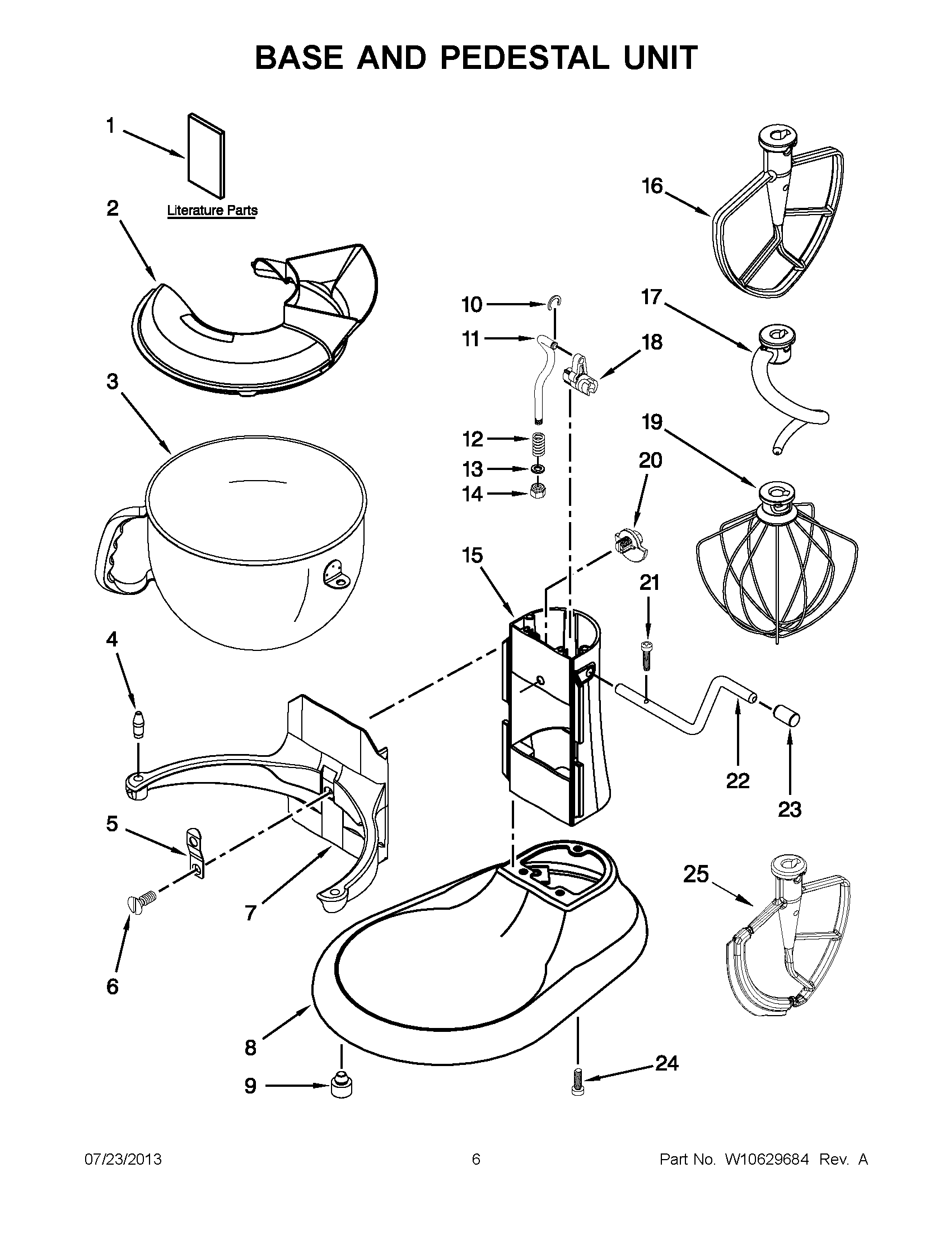 BASE AND PEDESTAL UNIT

1

Literature Parts

2

3

4

5

6

7

8

9

10

11

12

13

14

15

16

17

18

19

20

21

22

23

24

25

07/23/2013

6

Part No. W10629684 Rev. A