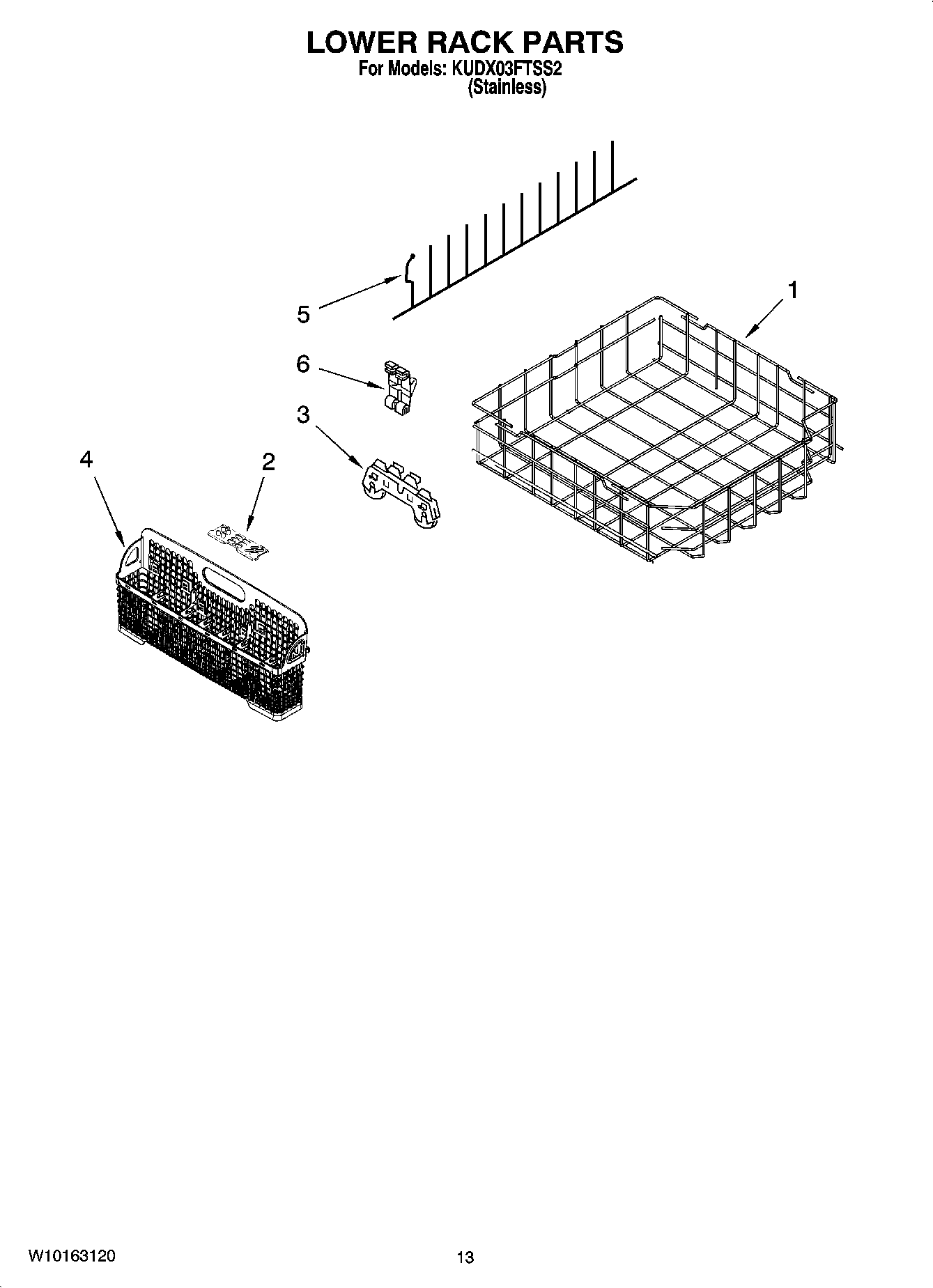 LOWER RACK PARTS
For Models: KUDX03FTSS2
(Stainless)

5

1

6

3

4

2

W10163120

13