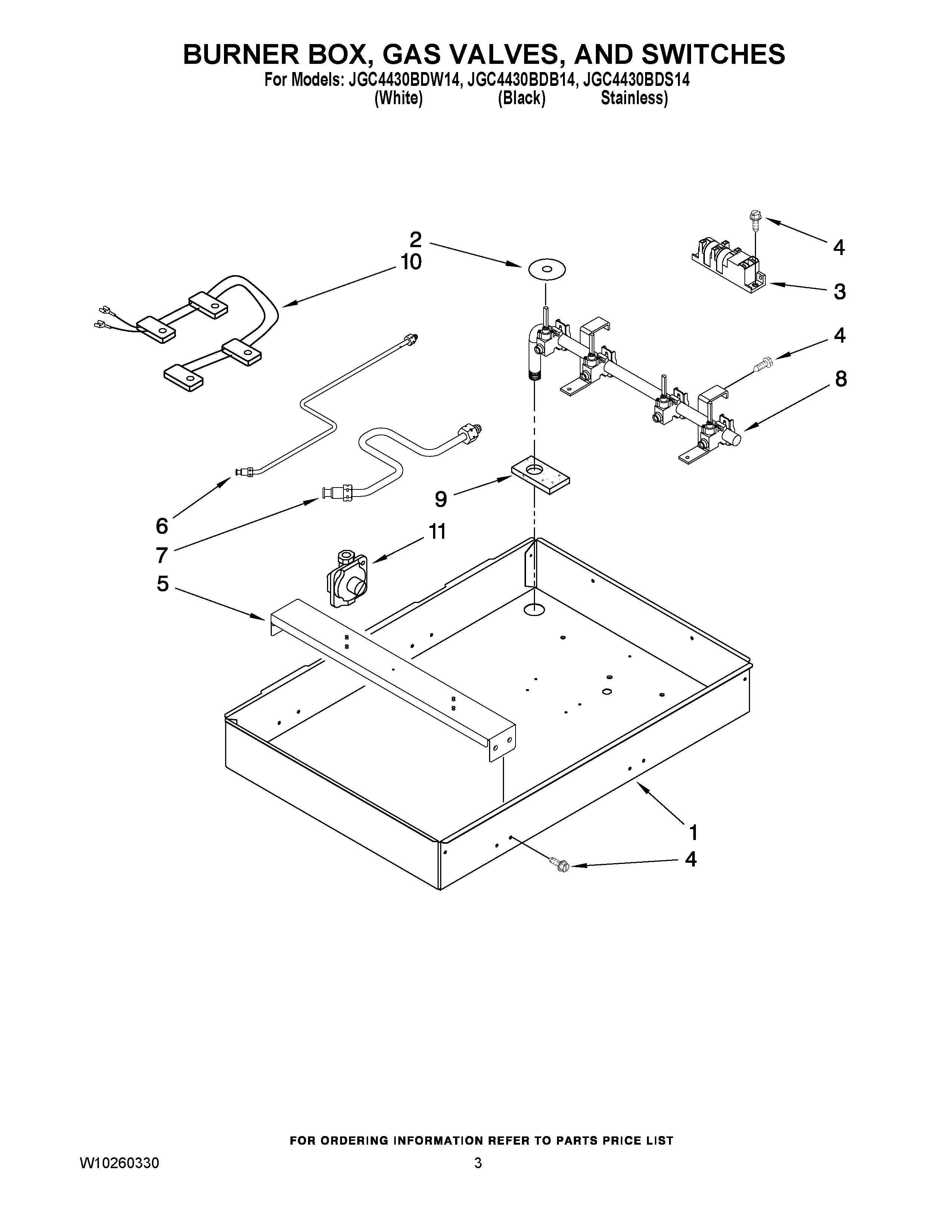 BURNER BOX, GAS VALVES, AND SWITCHES
For Models: JGC4430BDW14, JGC4430BDB14, JGC4430BDS14
(White) (Black) Stainless)

2
10
4
3
4
8
9
6
7
11
5
1
4

FOR ORDERING INFORMATION REFER TO PARTS PRICE LIST

W10260330

3