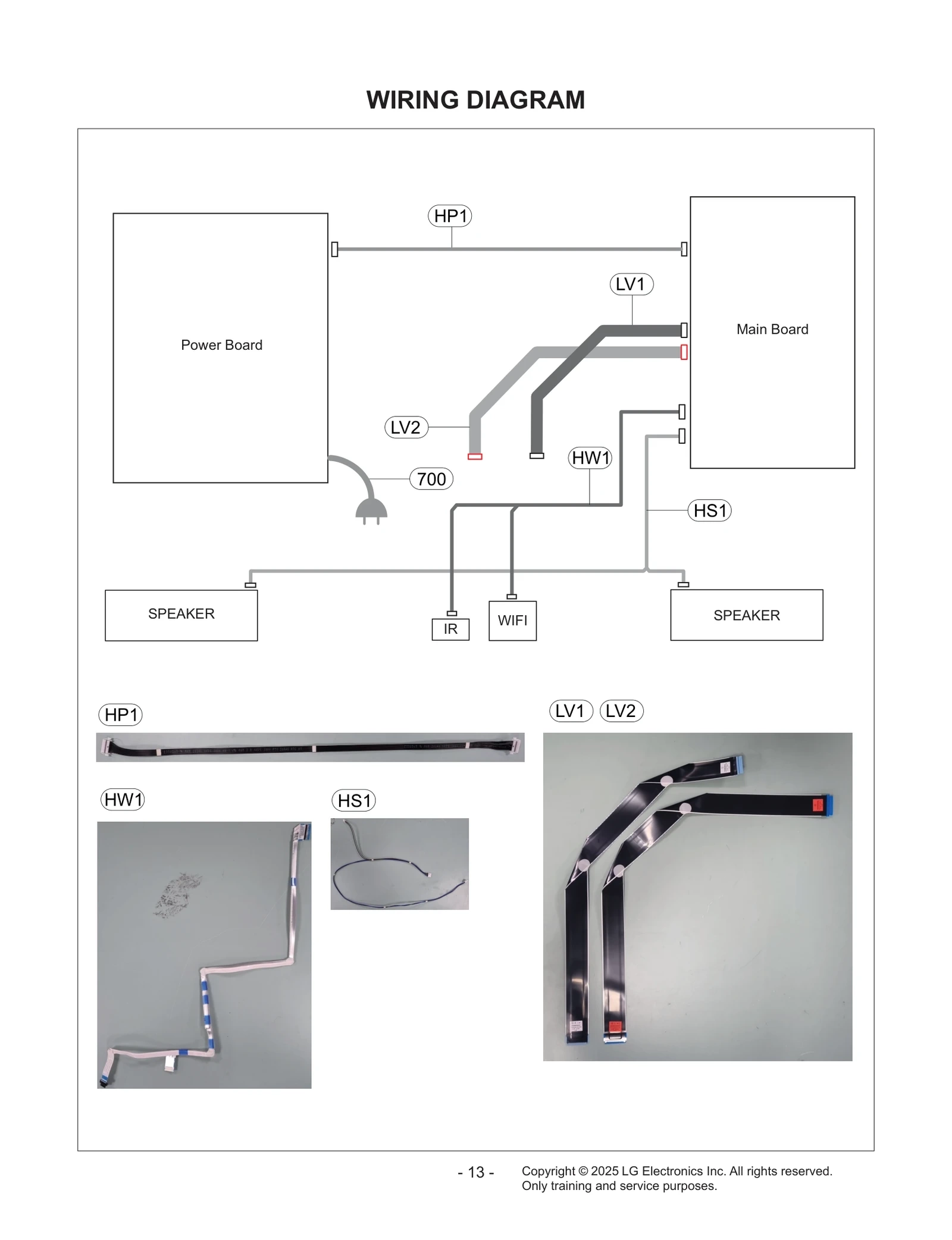 WIRING DIAGRAM

HP1

LV1

Power Board

Main Board

LV2

HW1

700

HS1

SPEAKER

IR

WIFI

SPEAKER

HP1

LV1 LV2

HW1

HS1

- 13 -

Copyright © 2025 LG Electronics Inc. All rights reserved.
Only training and service purposes.