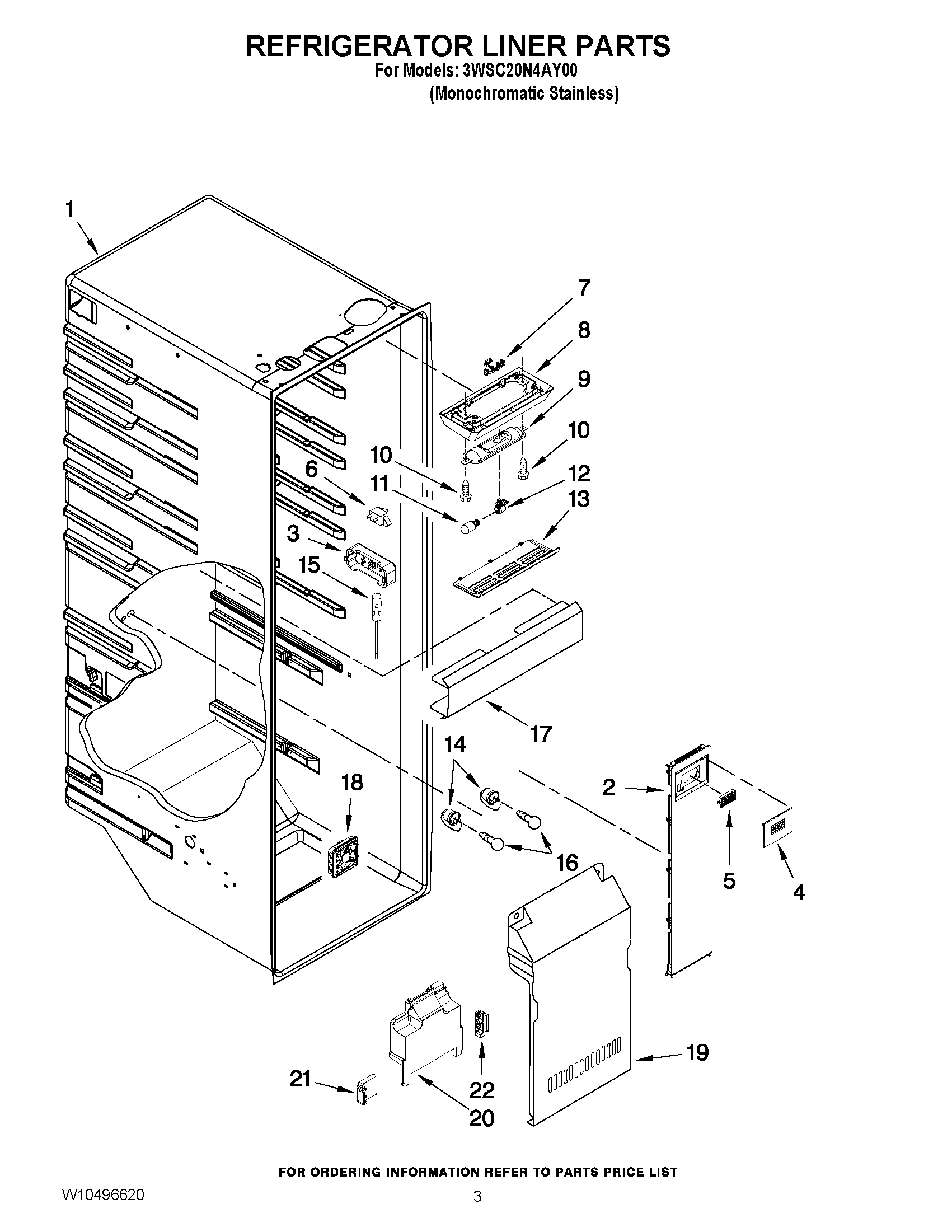 REFRIGERATOR LINER PARTS
For Models: 3WSC20N4AY00
(Monochromatic Stainless)

1
7
8
9
10
10
6
11
12
13
3
15
17
14
18
2
16
5
4
19
21
22
20

FOR ORDERING INFORMATION REFER TO PARTS PRICE LIST

W10496620
3