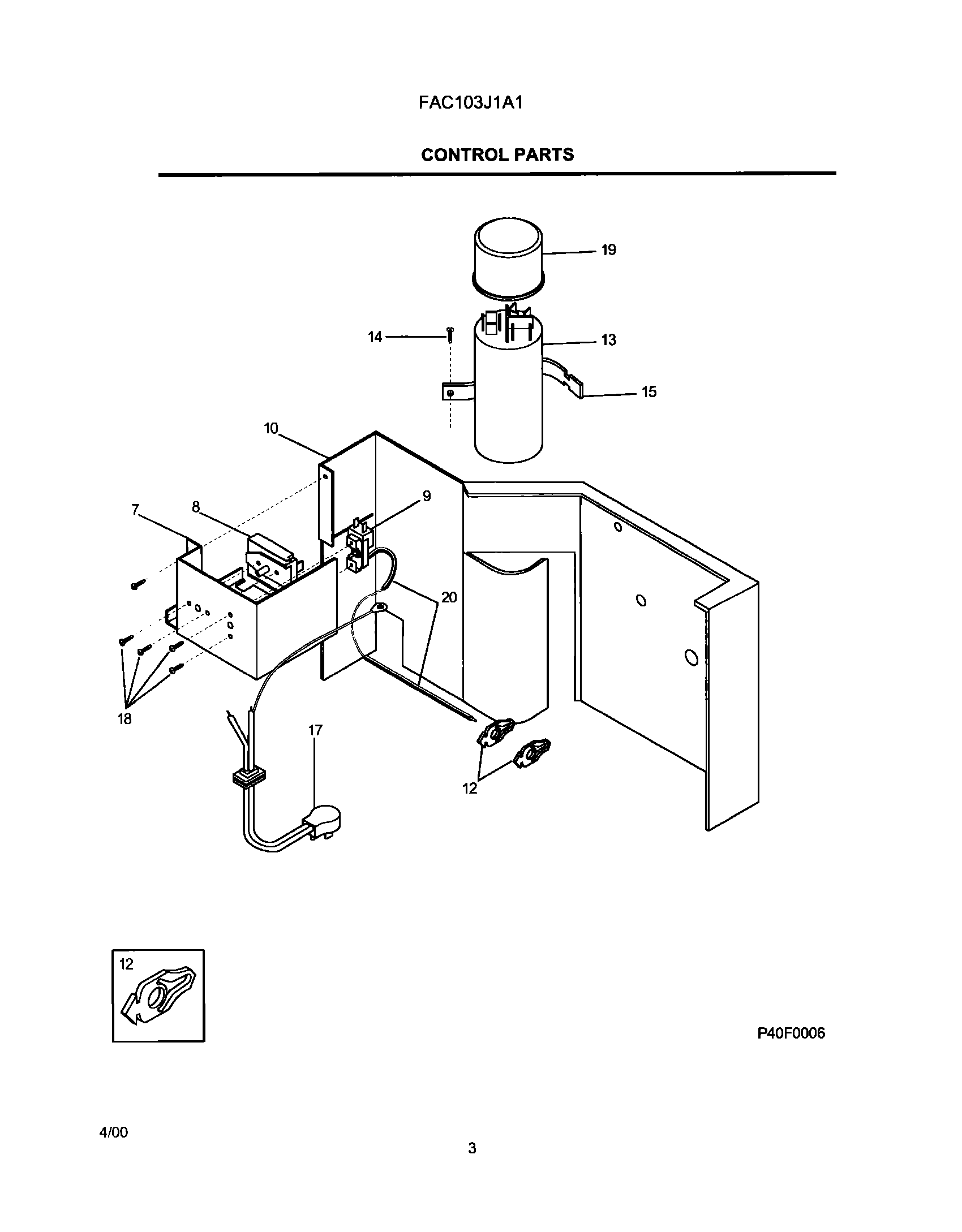 FAC103J1A1

CONTROL PARTS

19

14

13

15

10

7

8

9

20

18

17

12

12

P40F0006

4/00

3