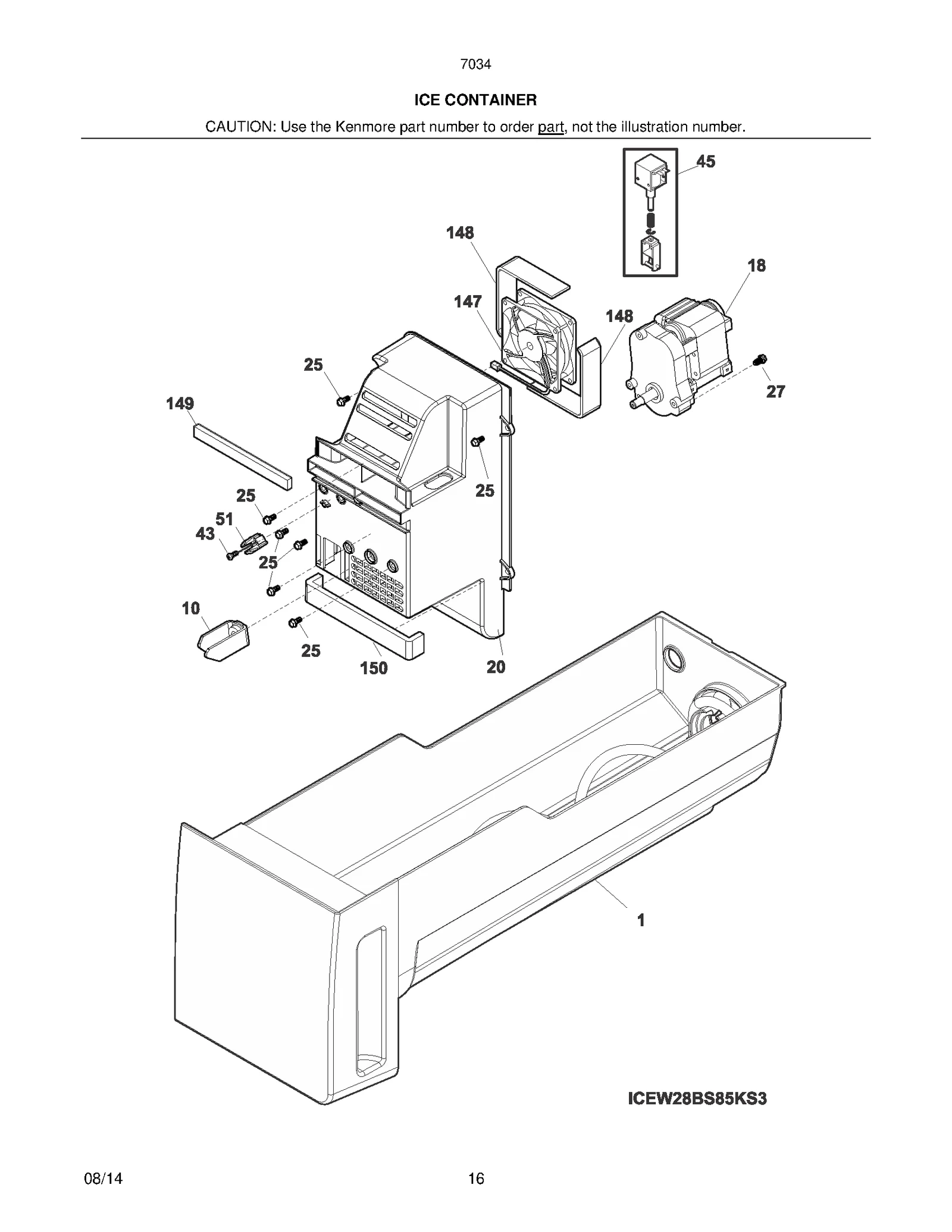 7034

ICE CONTAINER

CAUTION: Use the Kenmore part number to order part, not the illustration number.

45

148

18

147

148

25

27

149

25

25

51

43

25

10

25

150

20

1

ICEW28BS85KS3

08/14

16