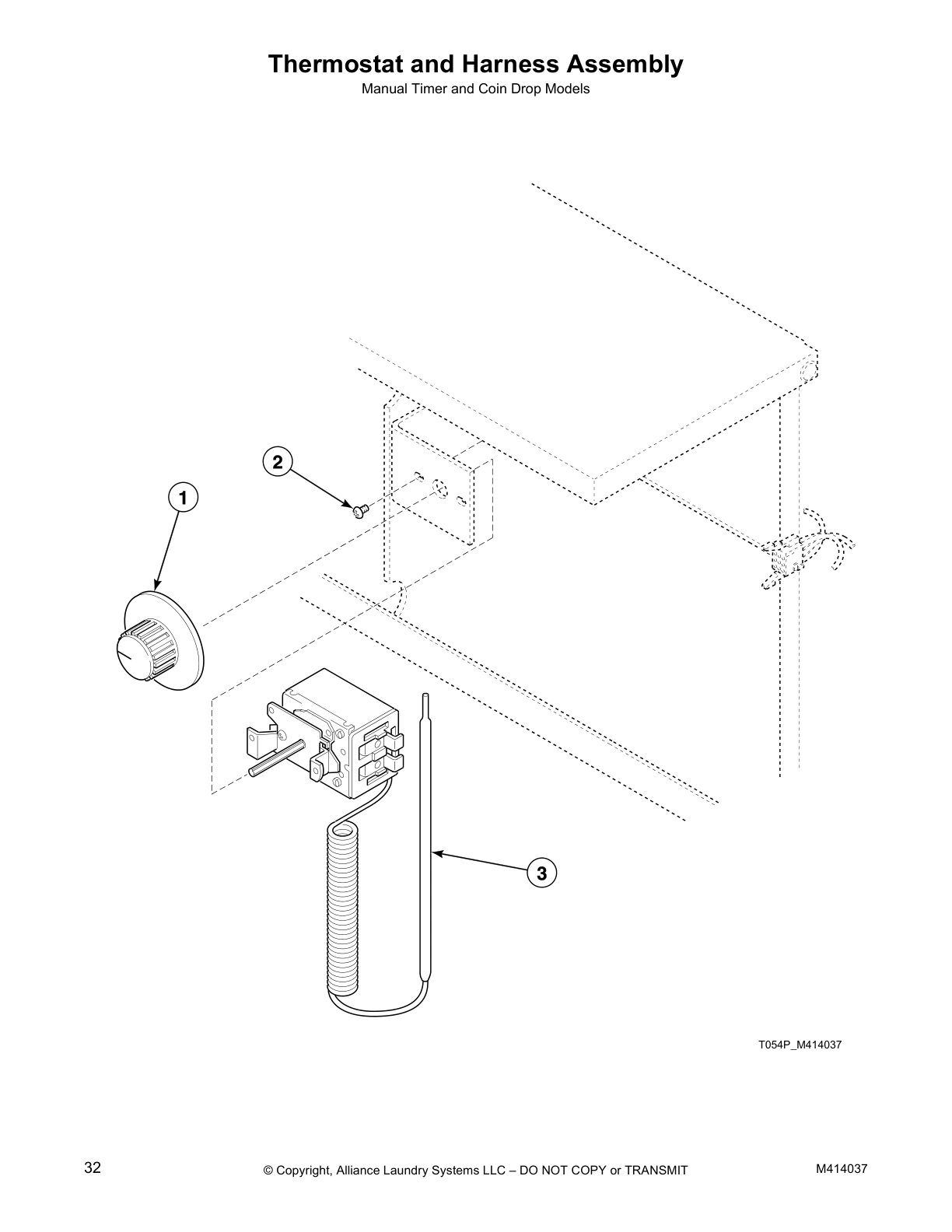 Thermostat and Harness Assembly
Manual Timer and Coin Drop Models

2

1

3

T054P_M414037

32

© Copyright, Alliance Laundry Systems LLC – DO NOT COPY or TRANSMIT

M414037