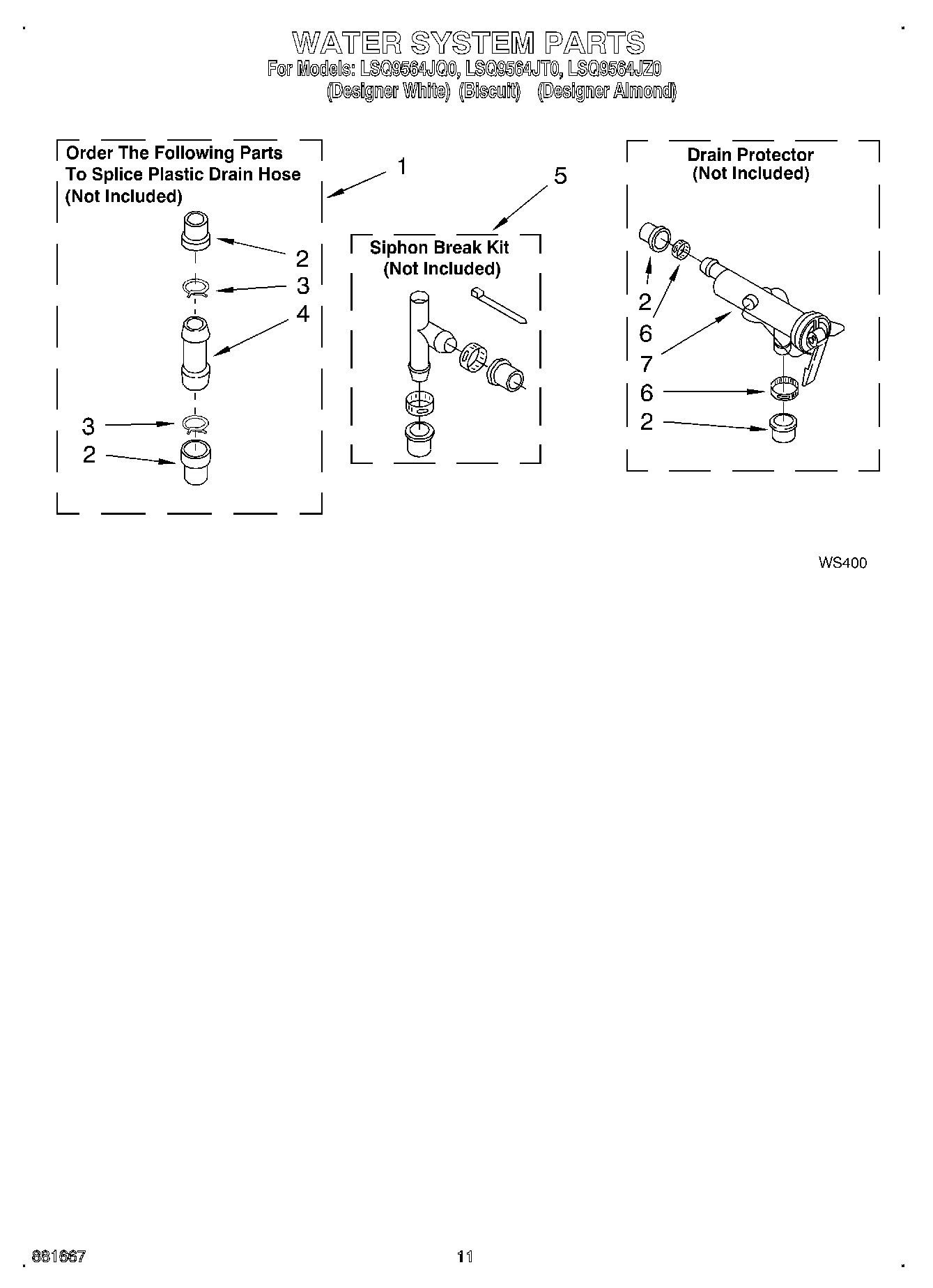 WATER SYSTEM PARTS
For Models: LSQ9564JQ0, LSQ9564JT0, LSQ9564JZ0
(Designer White) (Biscuit) (Designer Almond)

Order The Following Parts To Splice Plastic Drain Hose (Not Included)

1

2

3

4

3

2

5

Siphon Break Kit (Not Included)

Drain Protector (Not Included)

2

6

7

6

2

WS400

881667

11