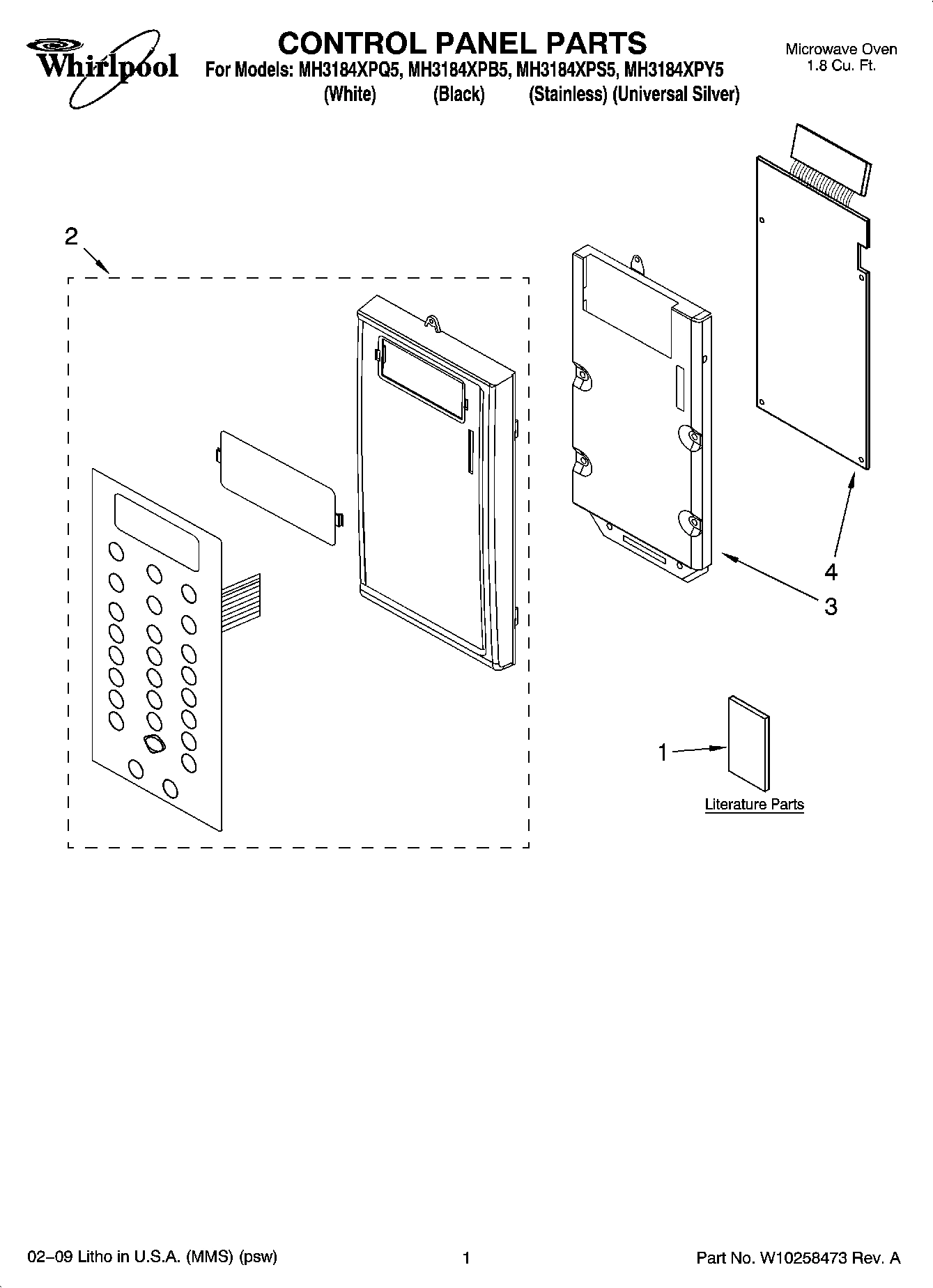 Whirlpool

CONTROL PANEL PARTS
For Models: MH3184XPQ5, MH3184XPB5, MH3184XPS5, MH3184XPY5
(White) (Black) (Stainless) (Universal Silver)

Microwave Oven
1.8 Cu. Ft.

2

4

3

1

Literature Parts

02–09 Litho in U.S.A. (MMS) (psw)

1

Part No. W10258473 Rev. A