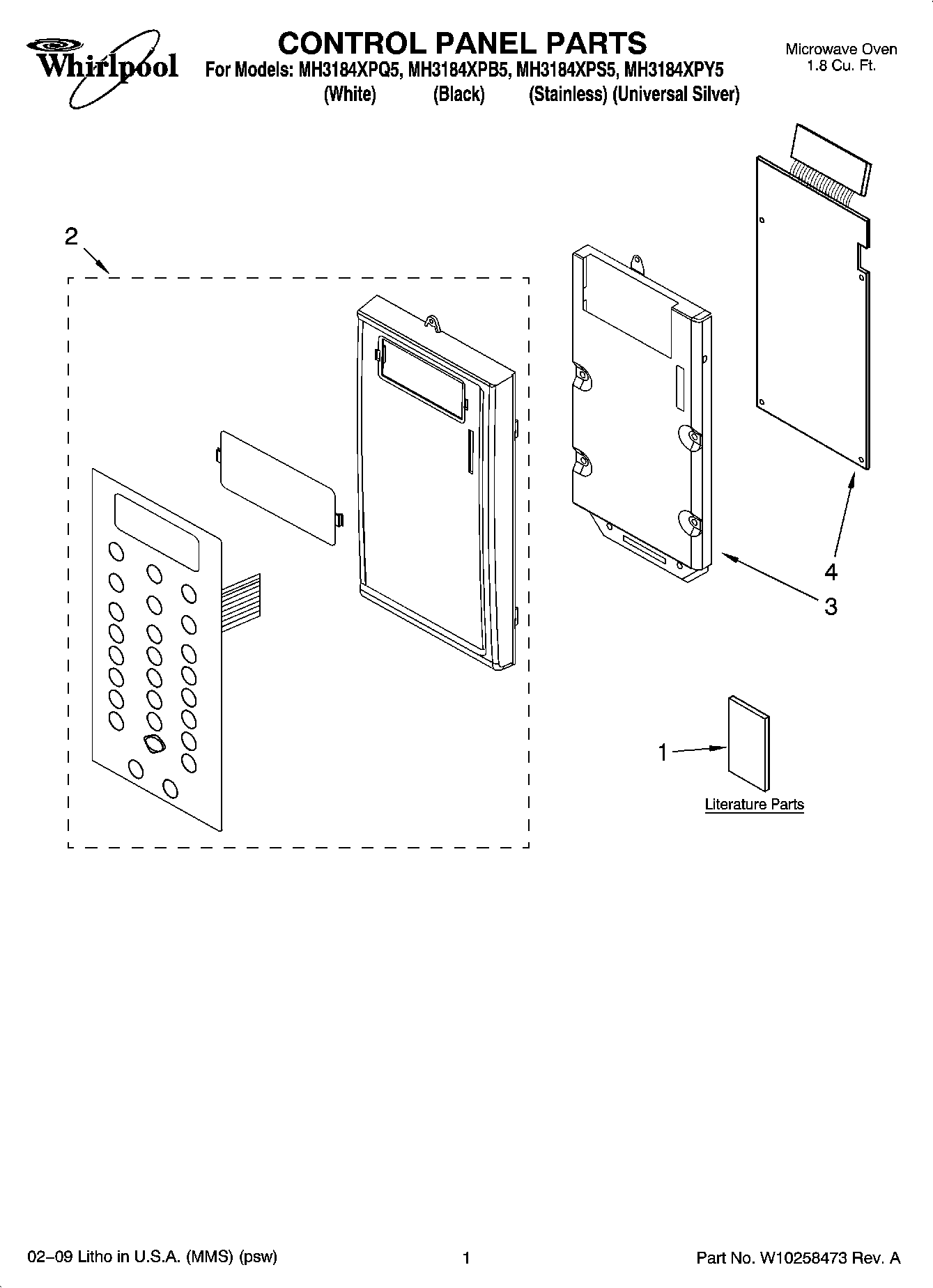 Whirlpool

CONTROL PANEL PARTS
For Models: MH3184XPQ5, MH3184XPB5, MH3184XPS5, MH3184XPY5
(White) (Black) (Stainless) (Universal Silver)

Microwave Oven
1.8 Cu. Ft.

2

4

3

1

Literature Parts

02–09 Litho in U.S.A. (MMS) (psw)

1

Part No. W10258473 Rev. A