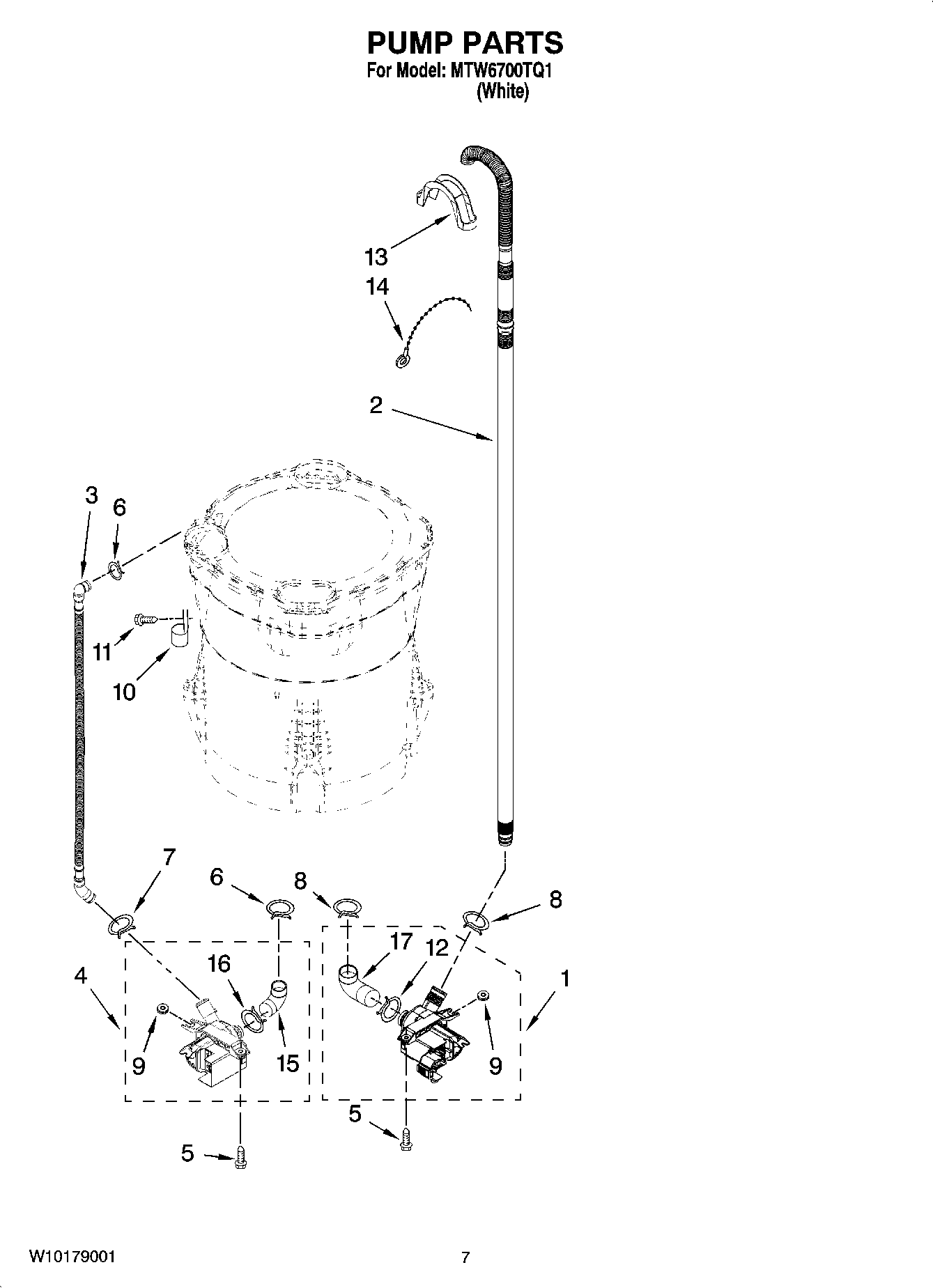 PUMP PARTS
For Model: MTW6700TQ1
(White)

13
14
2
3
6
11
10
7
6
8
8
17
12
16
4
1
9
15
9
5
5

W10179001
7