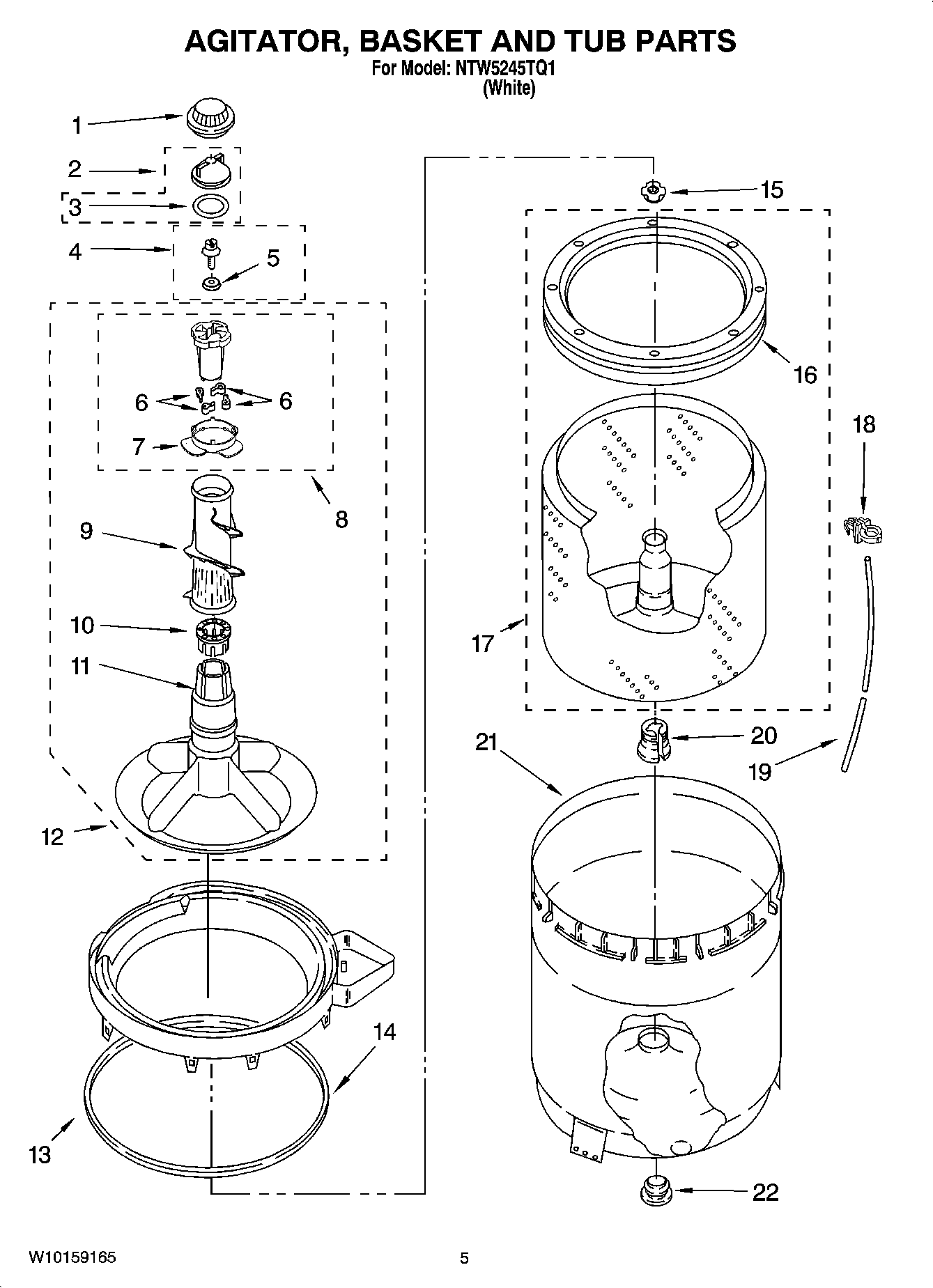 AGITATOR, BASKET AND TUB PARTS
For Model: NTW5245TQ1
(White)

1
2
3
4
5
6
6
7
8
9
10
11
12
13
14
15
16
17
18
19
20
21
22

W10159165
5