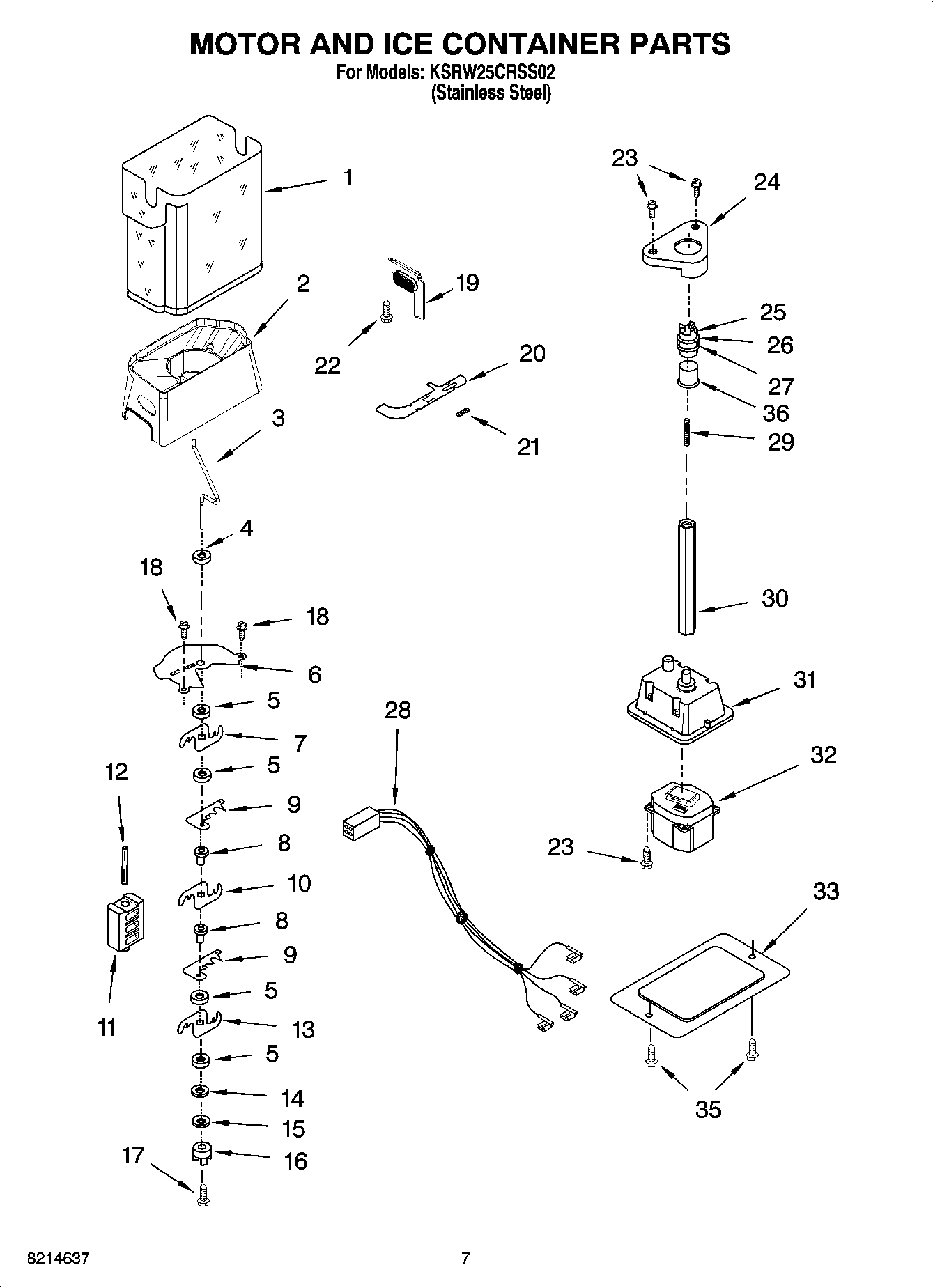 MOTOR AND ICE CONTAINER PARTS
For Models: KSRW25CRSS02
(Stainless Steel)

1
2
3
4
18
18
6
5
7
5
9
8
10
8
9
5
13
5
14
15
16
17
12
11
19
22
20
21
28
23
24
25
26
27
36
29
30
31
32
23
33
35

8214637

7