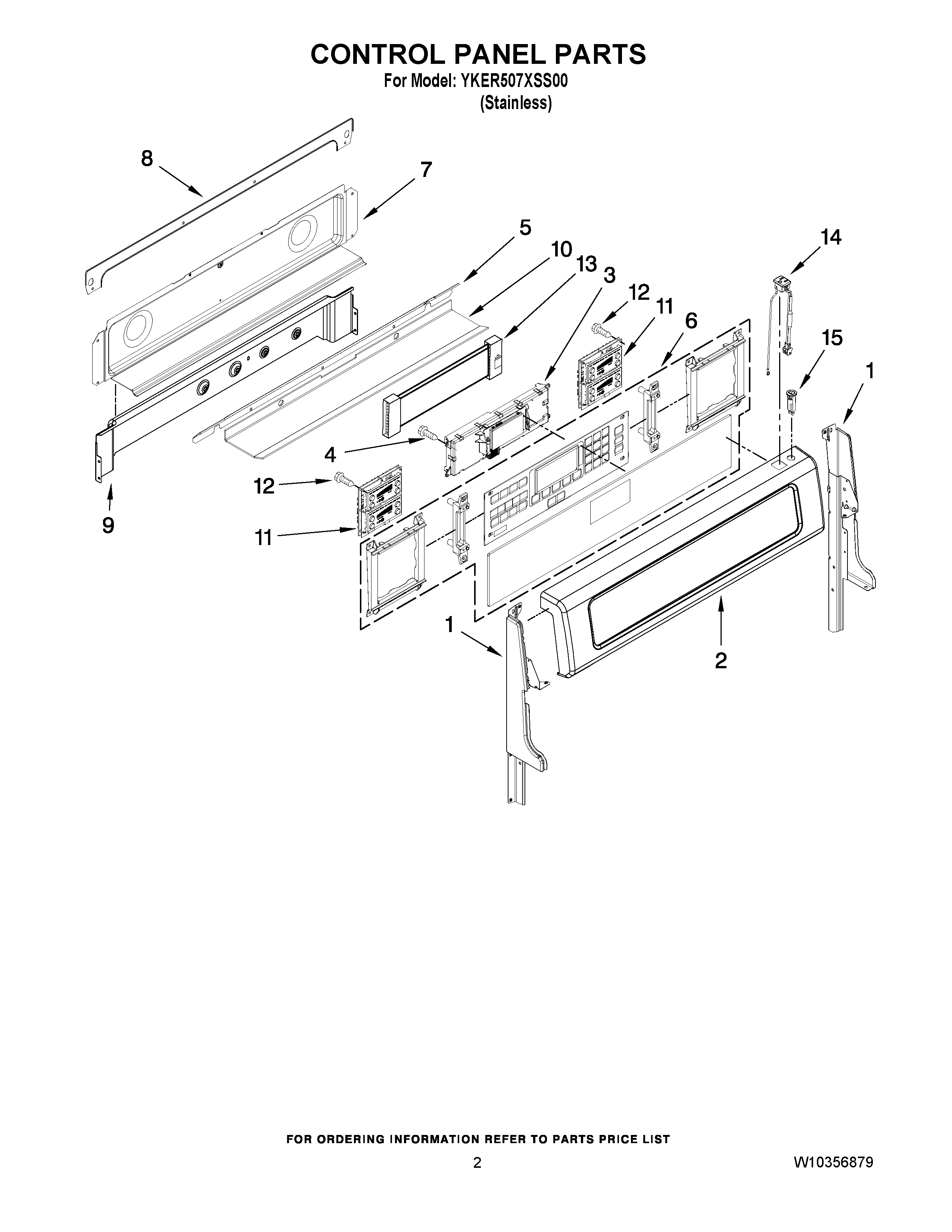 CONTROL PANEL PARTS
For Model: YKER507XSS00
(Stainless)

8
7
5
10
13
3
12
11
6
14
15
1
4
12
9
11
1
2

FOR ORDERING INFORMATION REFER TO PARTS PRICE LIST

2

W10356879