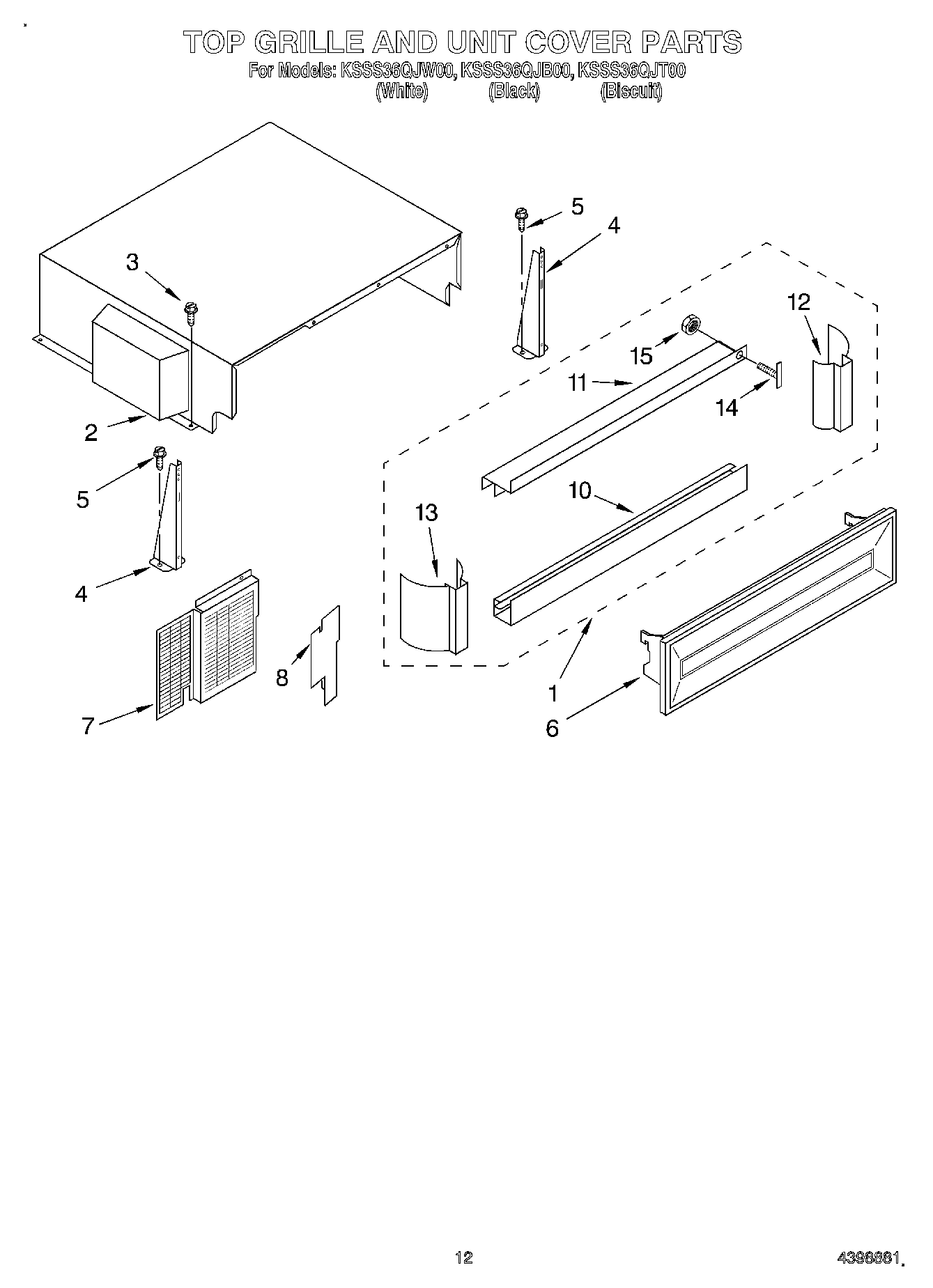 TOP GRILLE AND UNIT COVER PARTS
For Models: KSSS36QJW00, KSSS36QJB00, KSSS36QJT00
(White) (Black) (Biscuit)

5
4
3
12
15
11
14
2
5
10
13
4
8
1
7
6

12

4398881