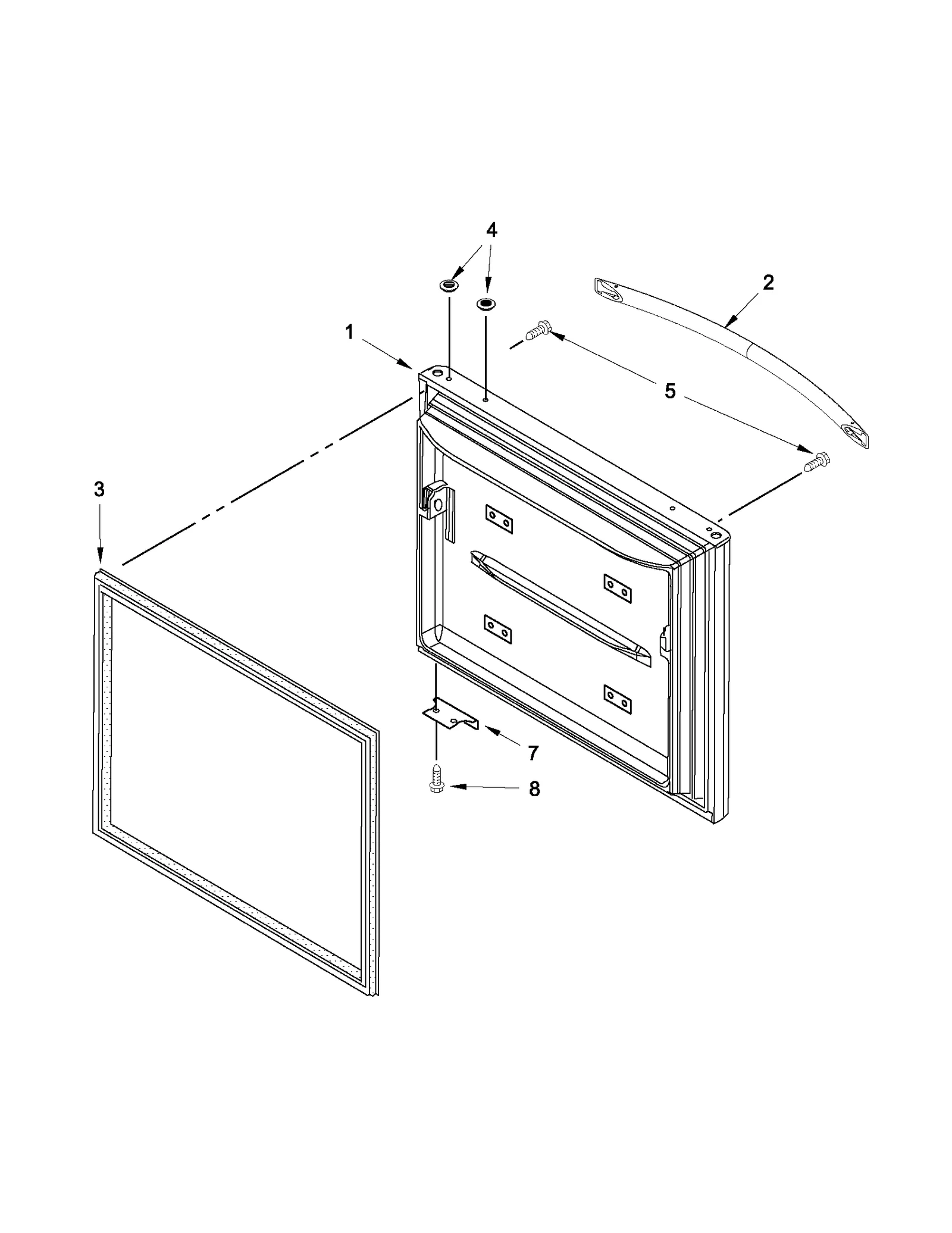 4

2

1

5

3

7

8