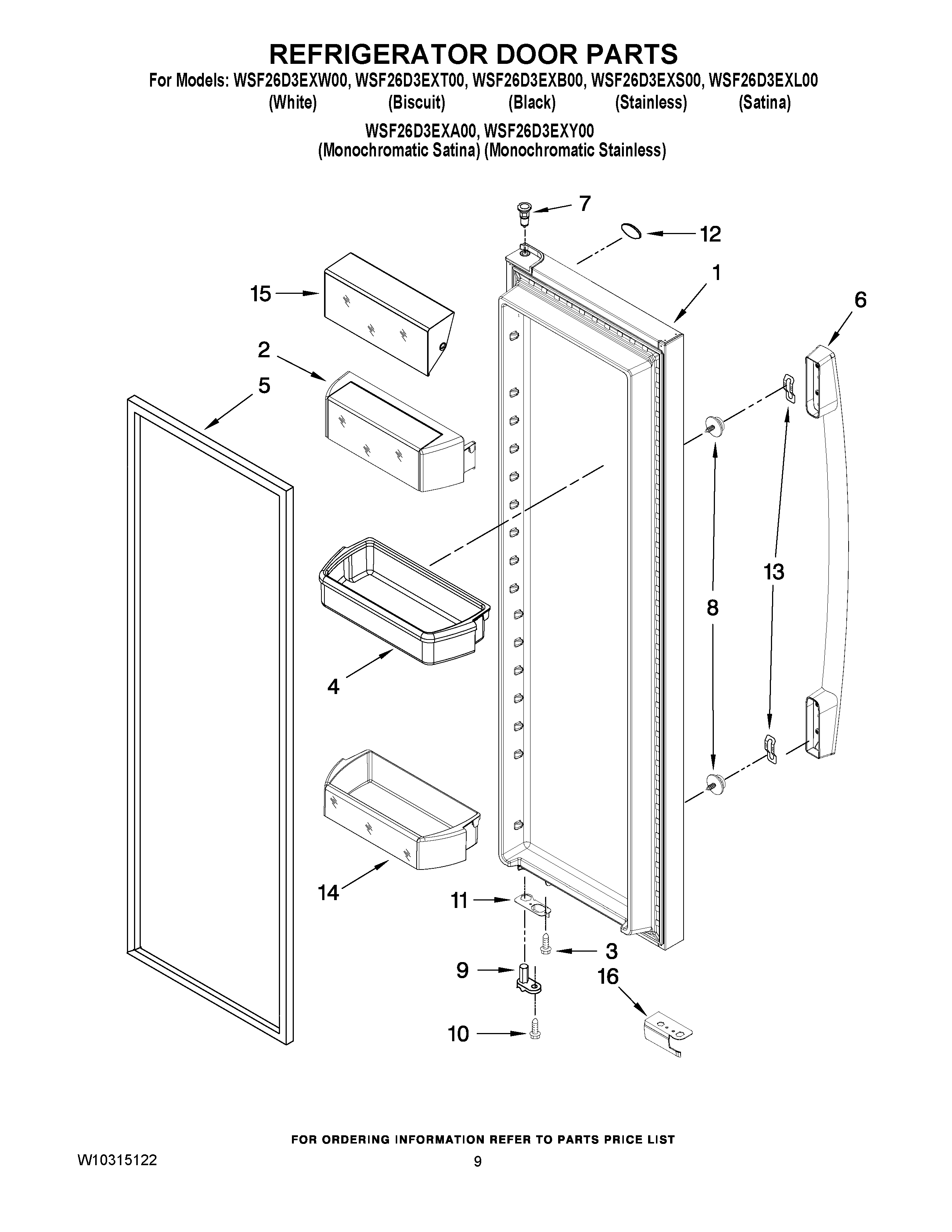 REFRIGERATOR DOOR PARTS
For Models: WSF26D3EXW00, WSF26D3EXT00, WSF26D3EXB00, WSF26D3EXS00, WSF26D3EXL00
(White) (Biscuit) (Black) (Stainless) (Satina)
WSF26D3EXA00, WSF26D3EXY00
(Monochromatic Satina) (Monochromatic Stainless)

7
12
1
15
6
2
5
13
8
4
14
11
3
9
16
10

FOR ORDERING INFORMATION REFER TO PARTS PRICE LIST
W10315122
9