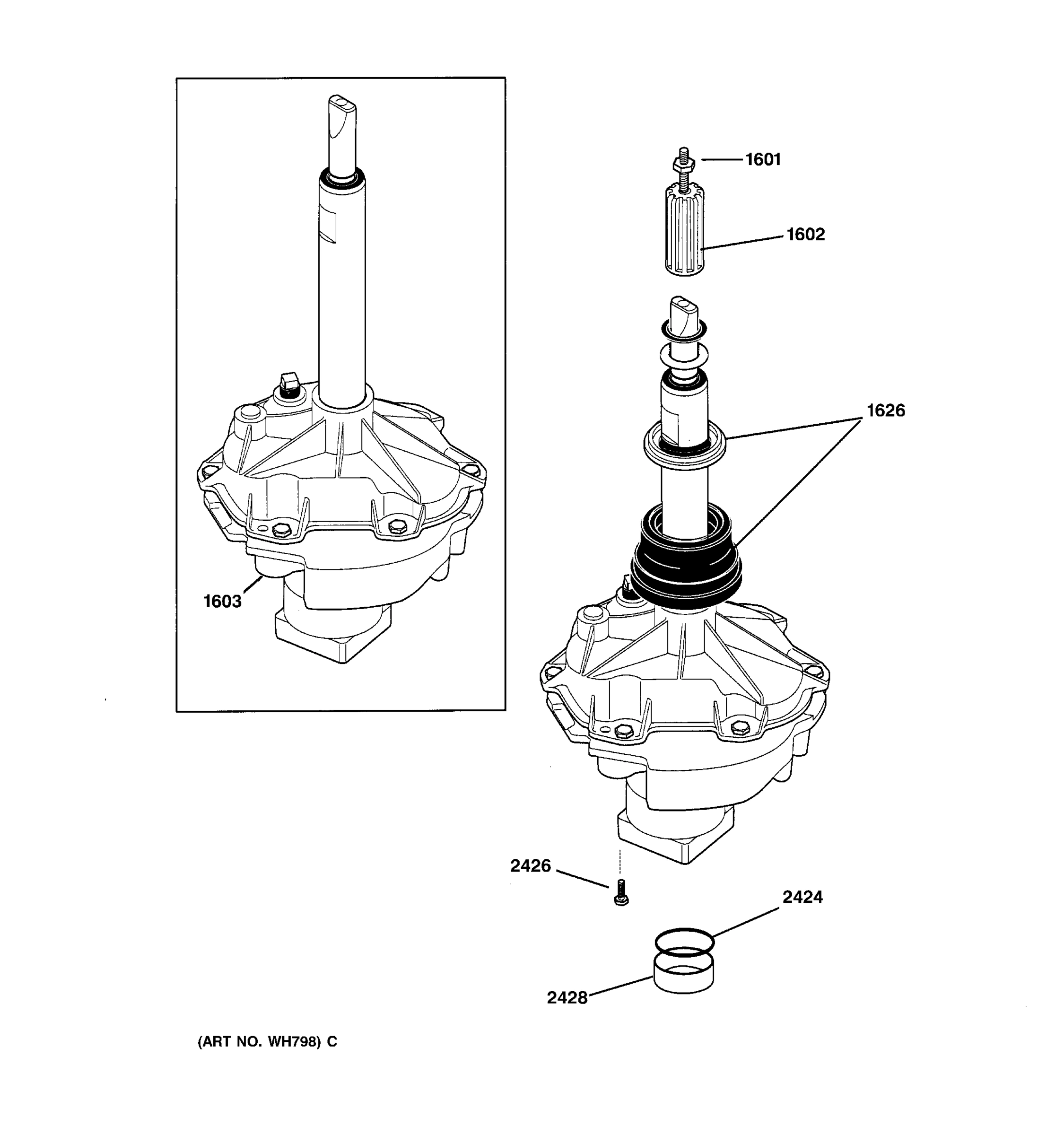 1601

1602

1626

1603

2426

2424

2428

(ART NO. WH798) C