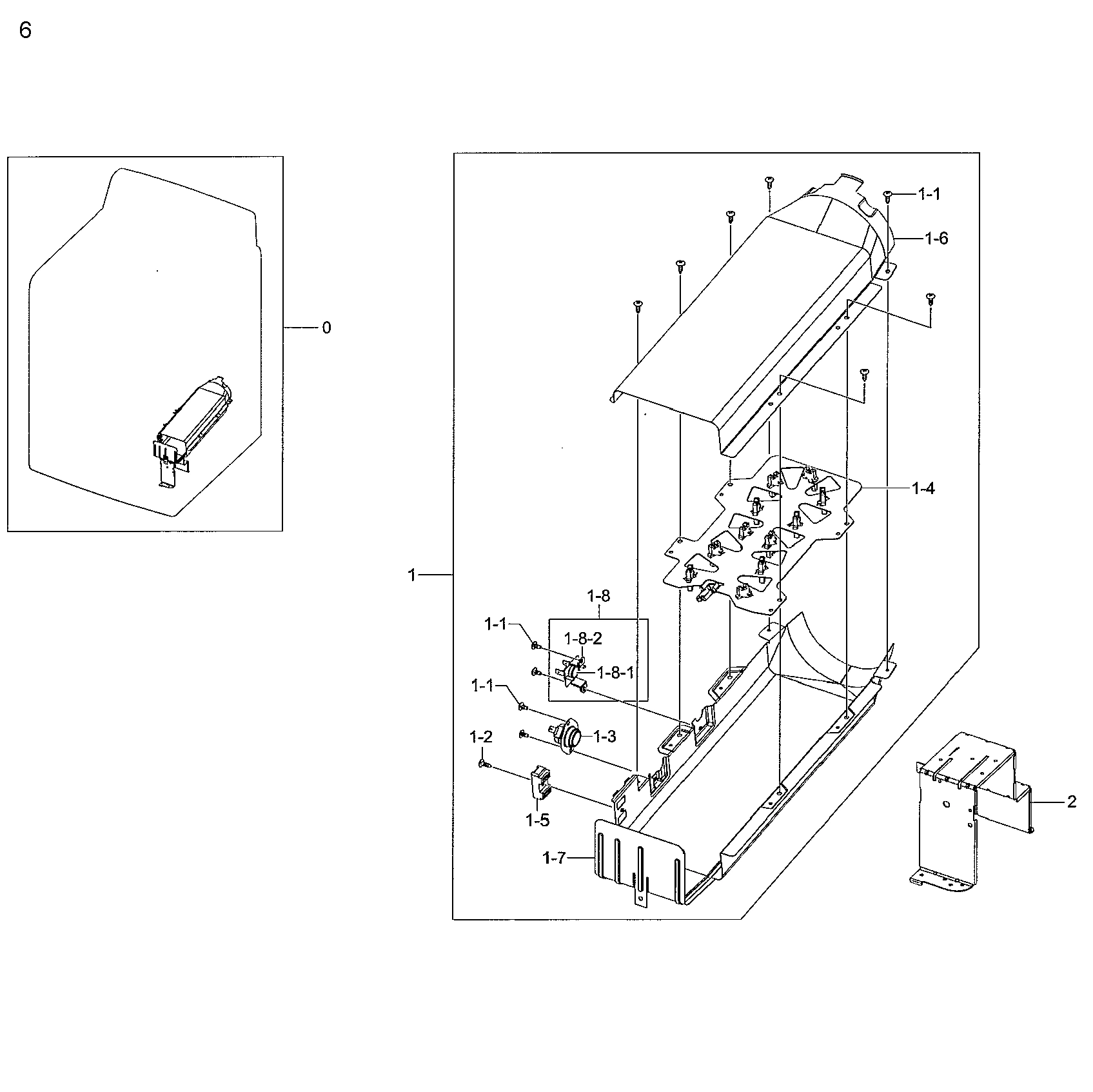 6

0

1-1

1-6

1-4

1

1-8

1-1

1-8-2

1-8-1

1-1

1-3

1-2

1-5

1-7

2