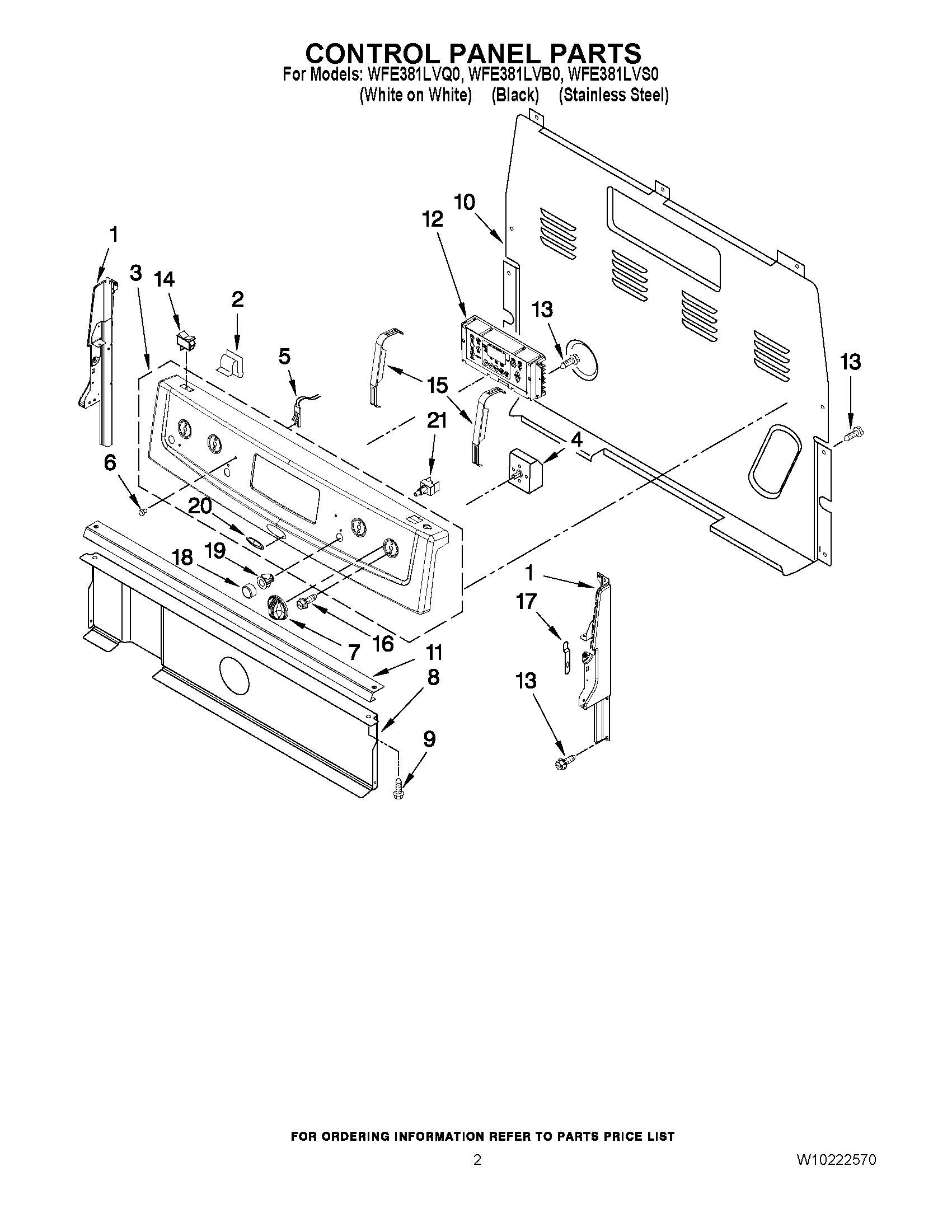 CONTROL PANEL PARTS
For Models: WFE381LVQ0, WFE381LVB0, WFE381LVS0
(White on White) (Black) (Stainless Steel)

10
12
1
3
14
2
13
5
13
15
21
4
6
20
19
18
1
17
16
7
11
8
13
9

FOR ORDERING INFORMATION REFER TO PARTS PRICE LIST

2

W10222570