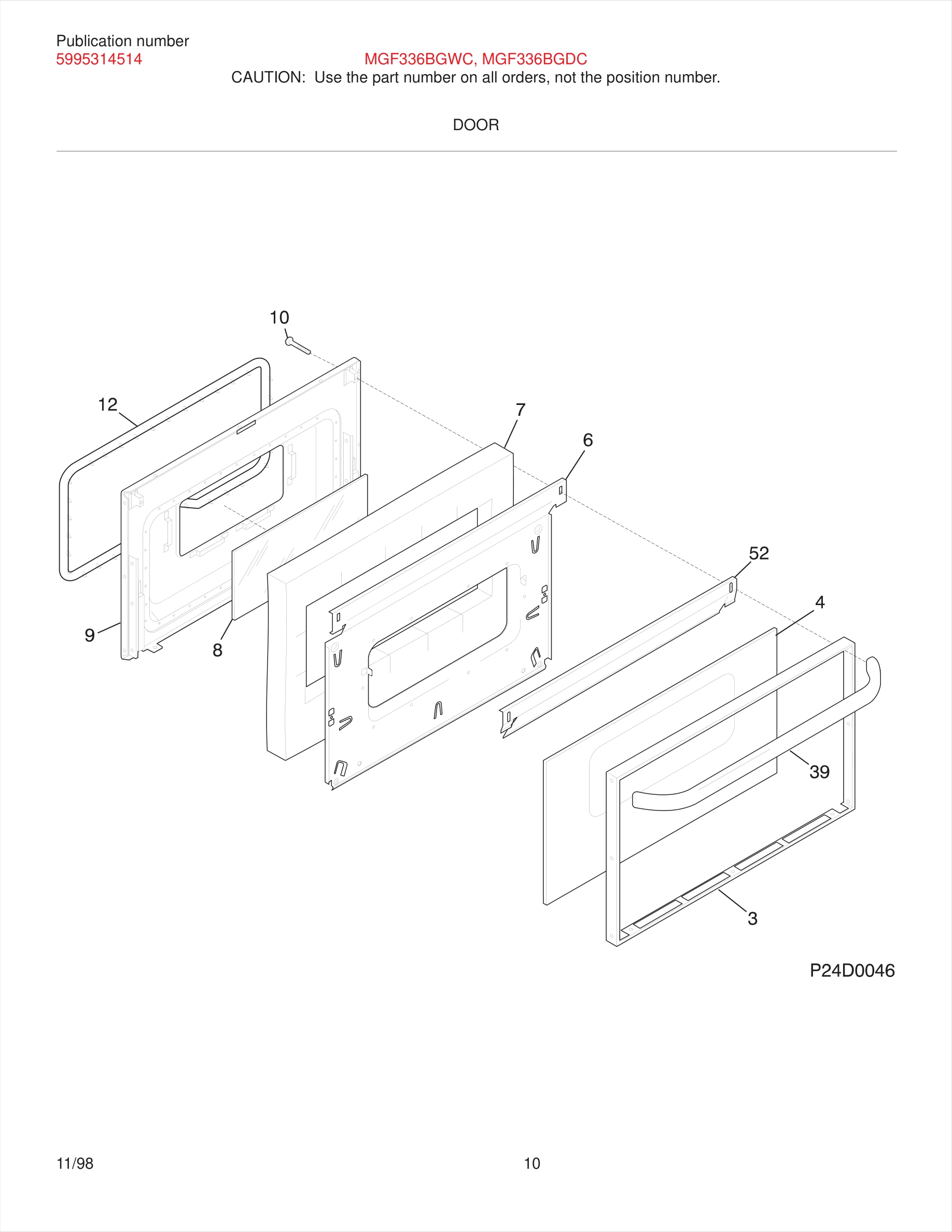 Publication number
5995314514

MGF336BGWC, MGF336BGDC
CAUTION: Use the part number on all orders, not the position number.

DOOR

10
12
7
6
52
4
9
8
39
3

P24D0046

11/98

10