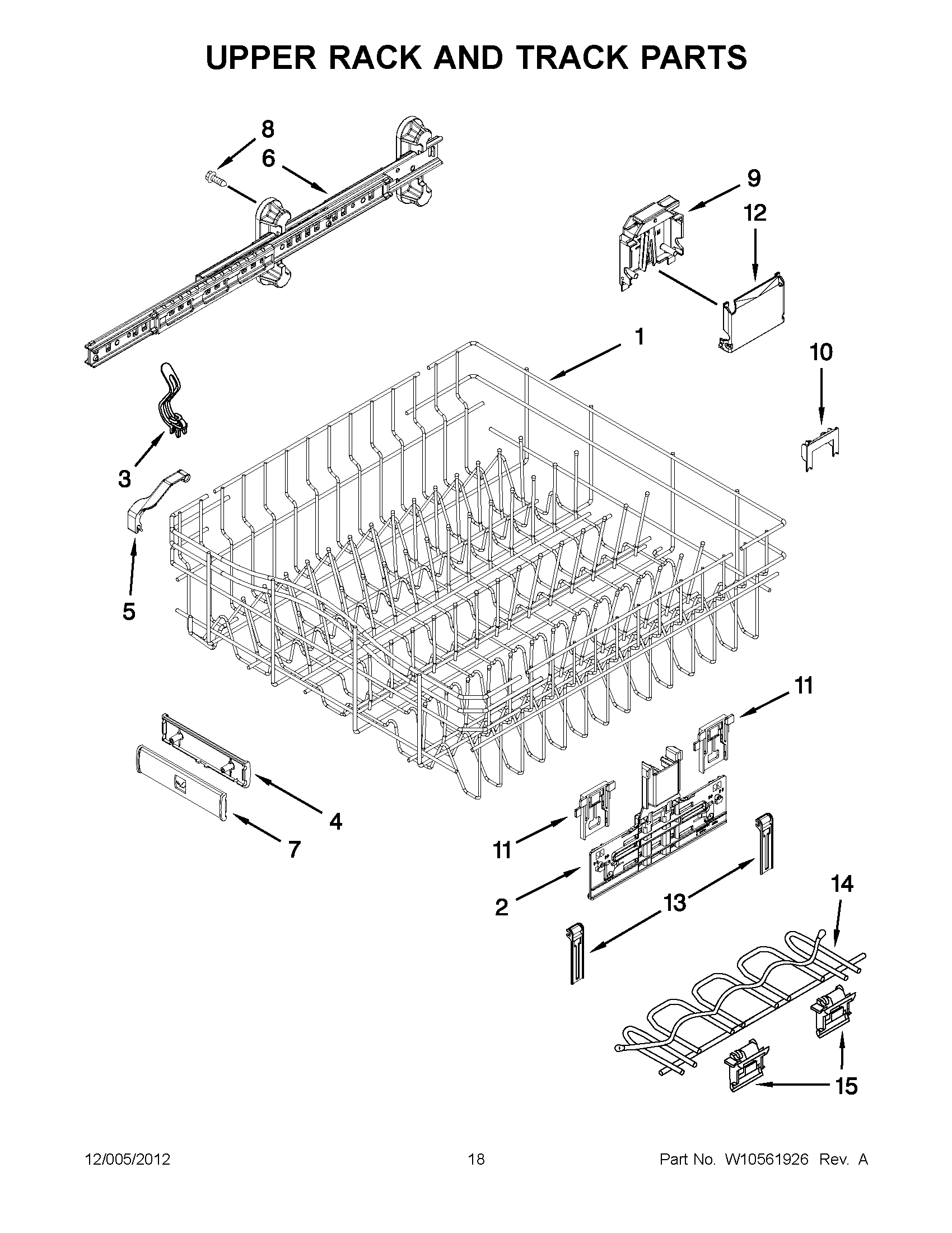 UPPER RACK AND TRACK PARTS

8
6
9
12
1
10
3
5
11
4
7
11
2
13
14
15

12/005/2012
18
Part No. W10561926 Rev. A