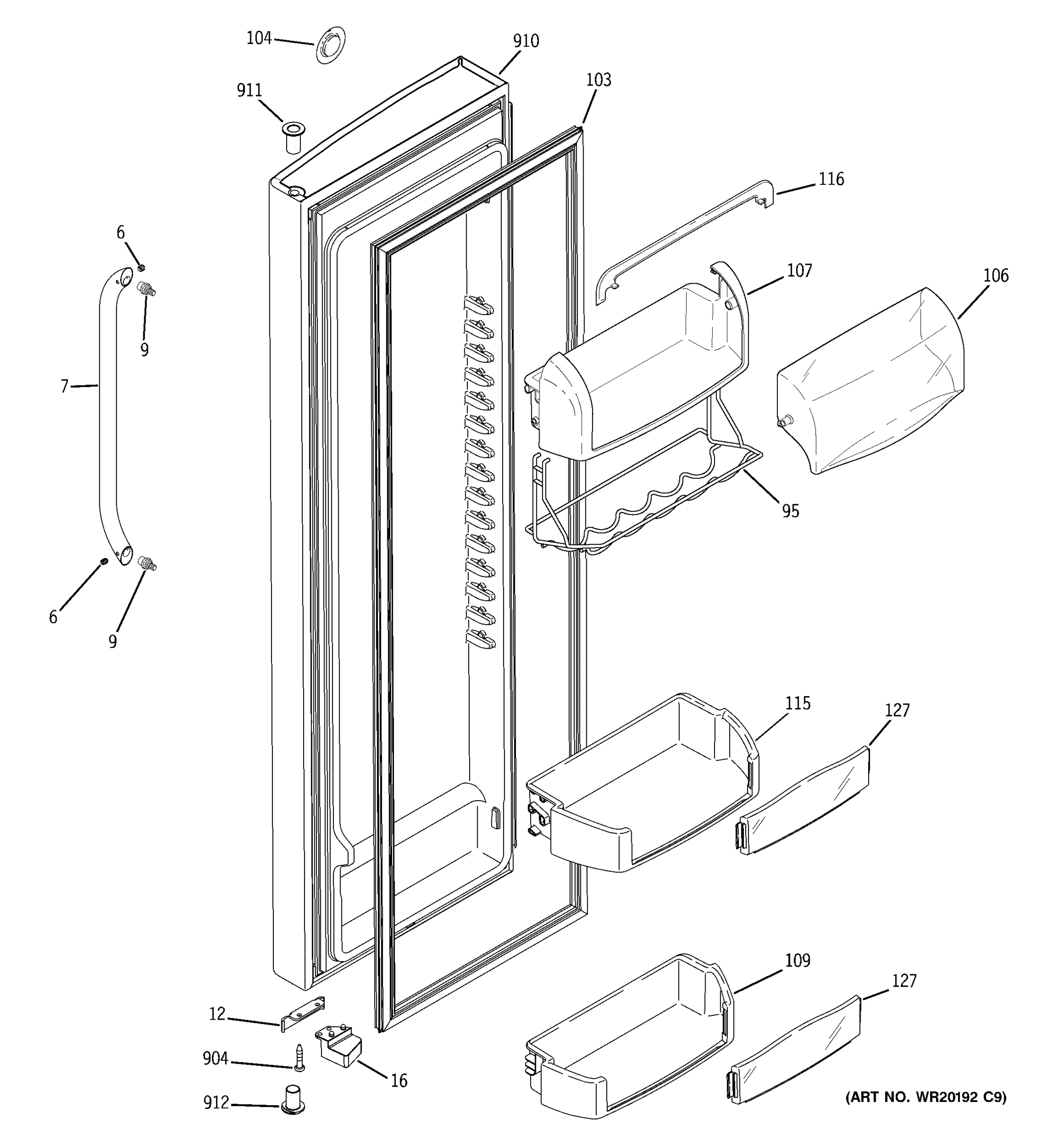 104
910
911
103
116
6
107
106
9
7
95
6
9
115
127
109
127
12
904
16
912
(ART NO. WR20192 C9)