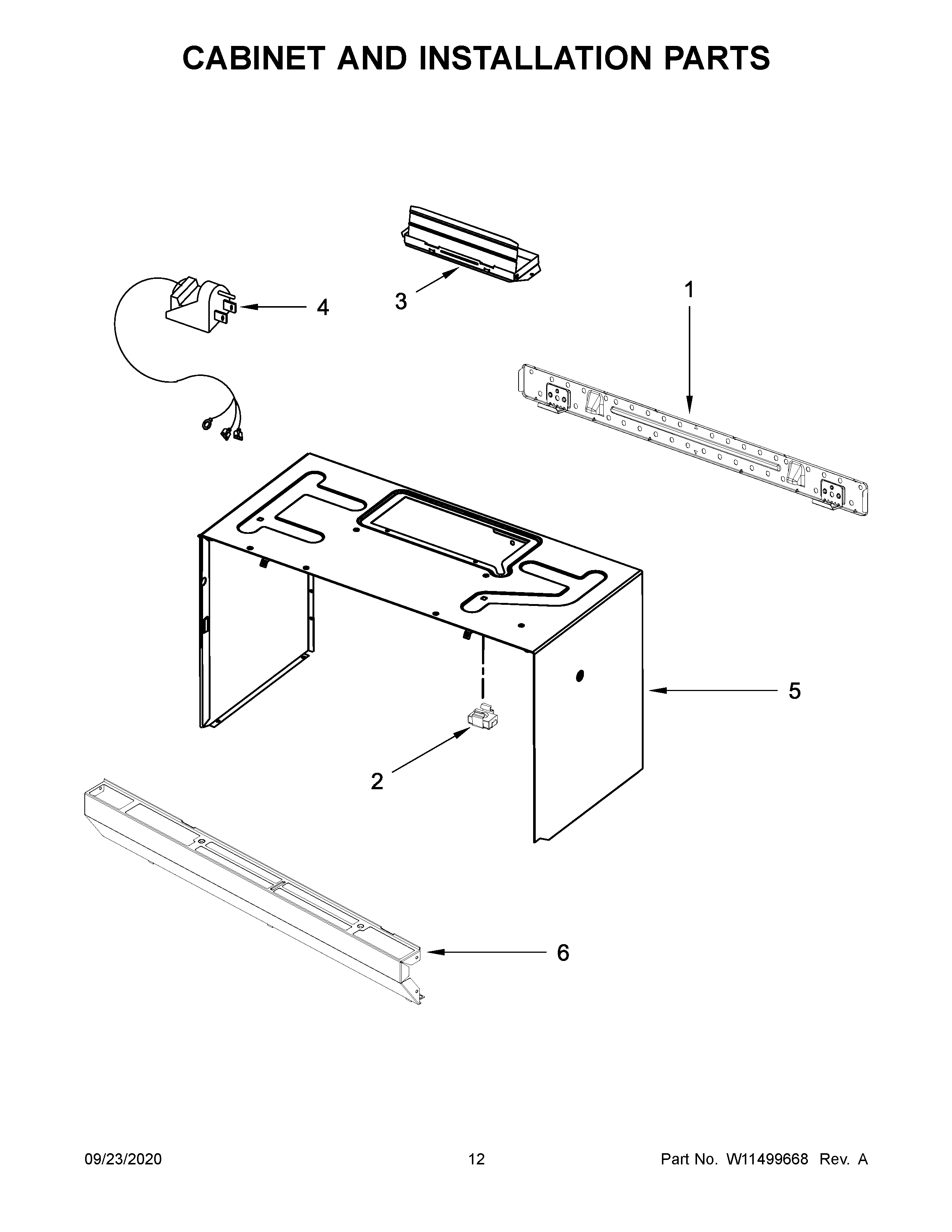 CABINET AND INSTALLATION PARTS

3

4

1

5

2

6

09/23/2020

12

Part No. W11499668 Rev. A