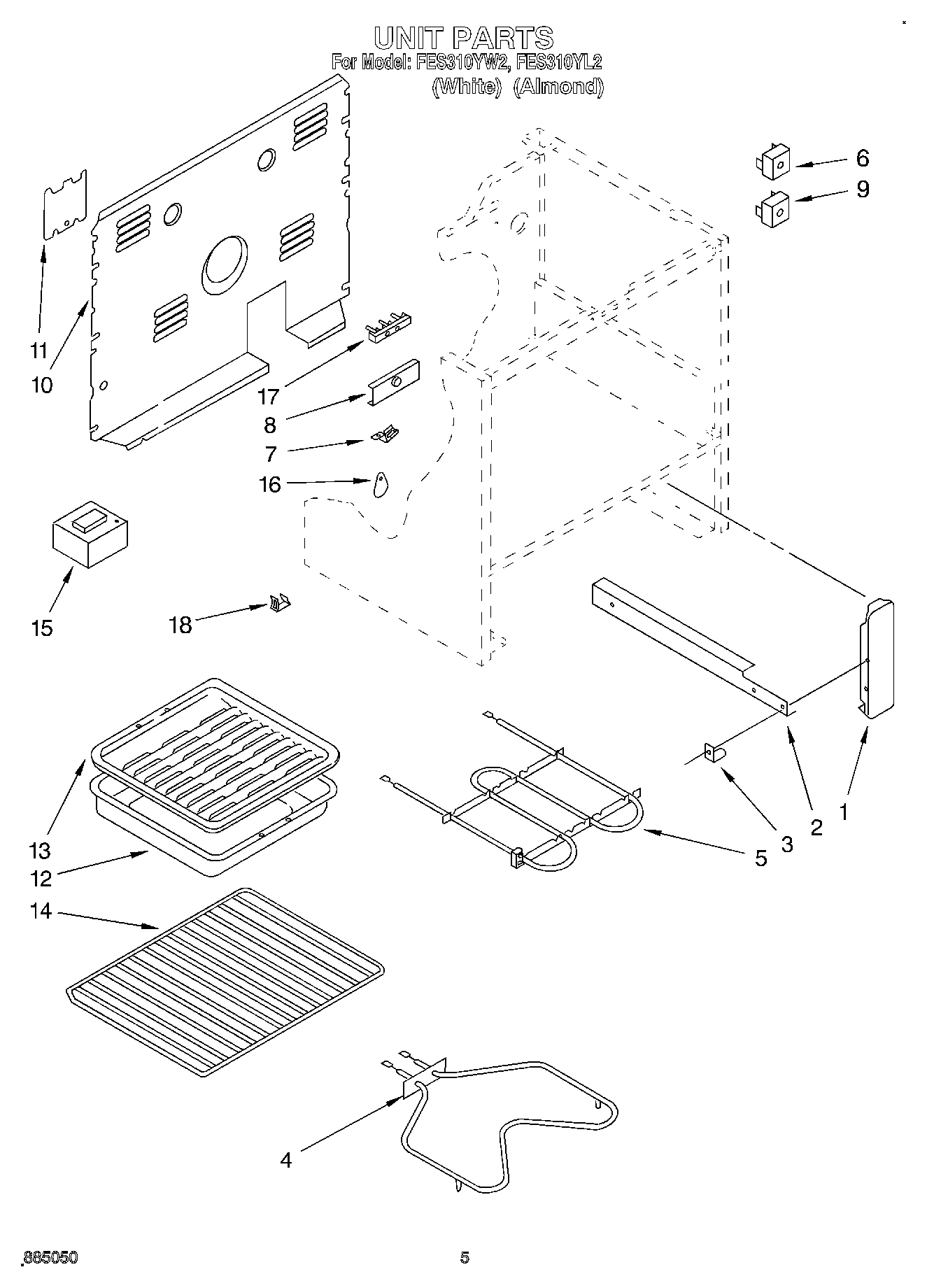 UNIT PARTS
For Model: FES310YW2, FES310YL2
(White) (Almond)

6
9
11
10
17
8
7
16
15
18
13
12
14
5
3
2
1
4

885050

5