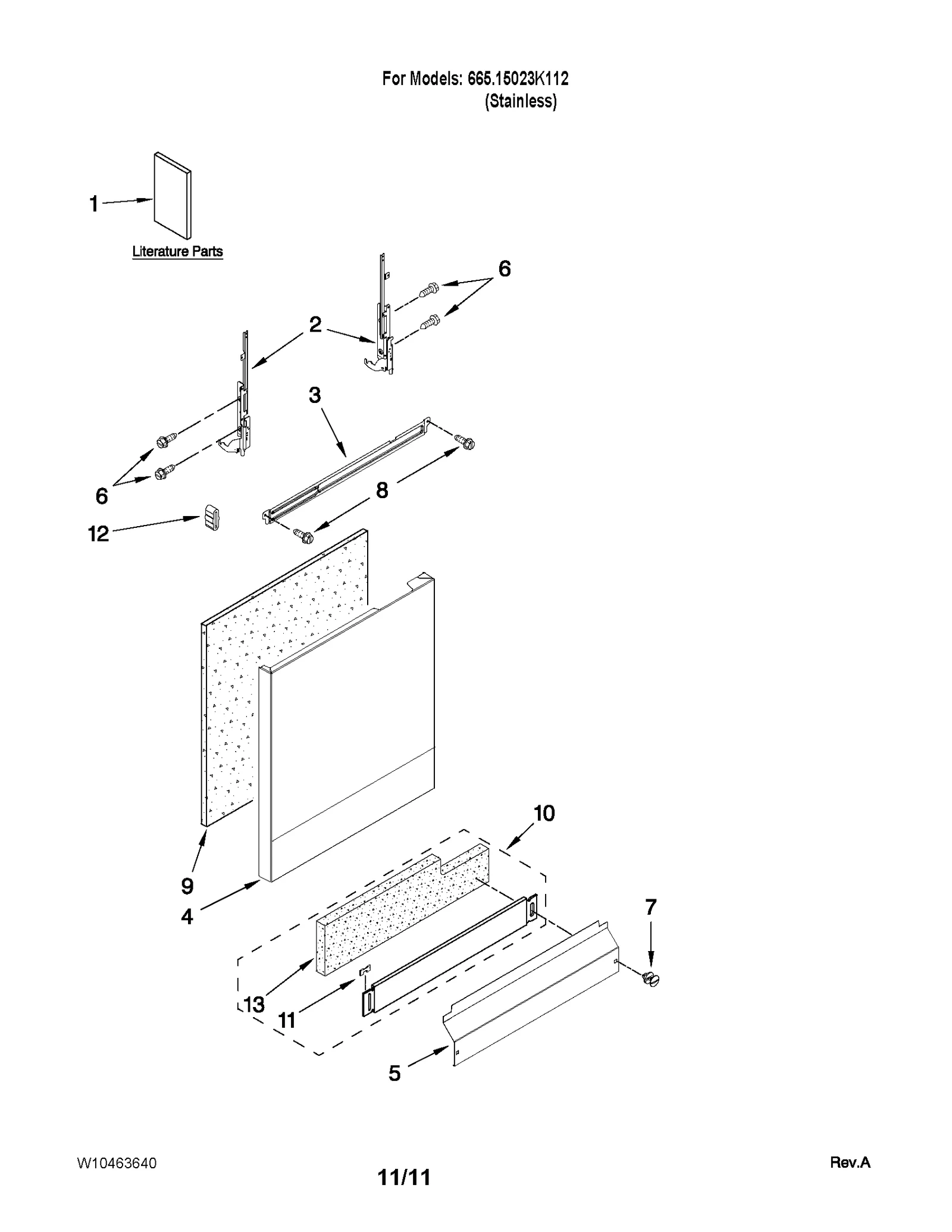 For Models: 665.15023K112
(Stainless)

1

Literature Parts

6

2

3

6

8

12

10

9

4

7

13

11

5

W10463640

11/11

Rev.A