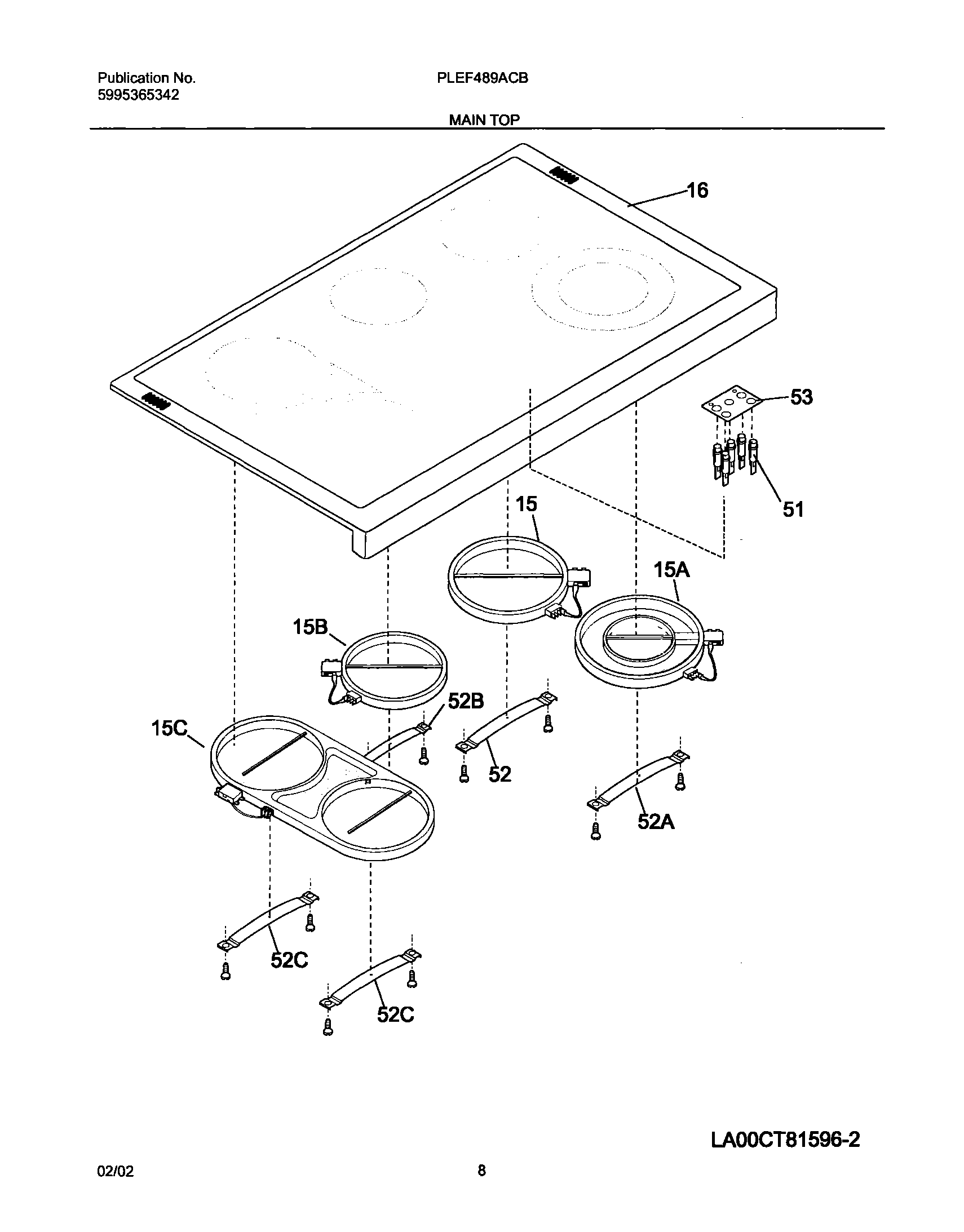 Publication No.
5995365342

PLEF489ACB

MAIN TOP

16

53

51

15

15A

15B

52B

15C

52

52A

52C

52C

LA00CT81596-2

02/02

8