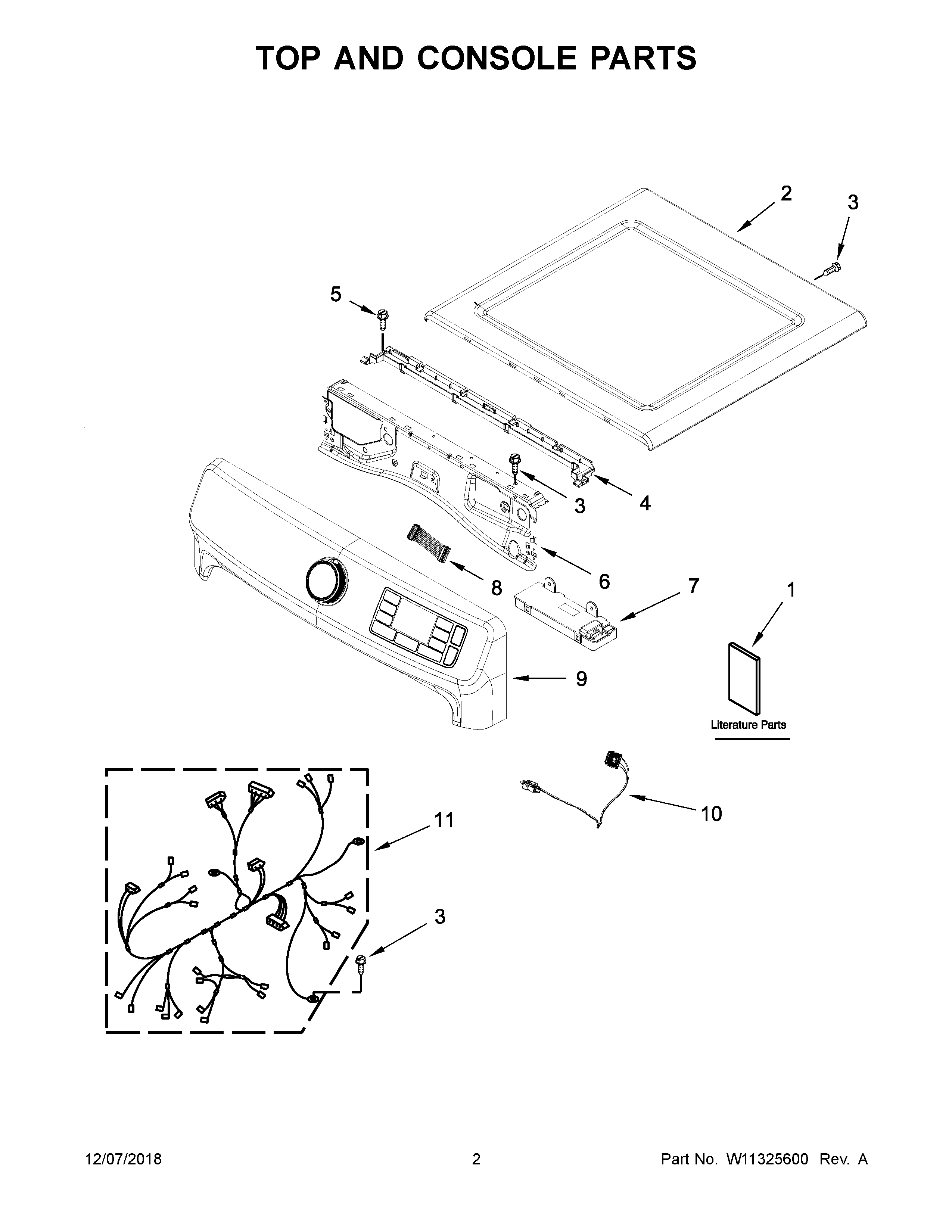 TOP AND CONSOLE PARTS

2

3

5

3

4

6

8

7

1

9

Literature Parts

11

10

3

12/07/2018

2

Part No. W11325600 Rev. A