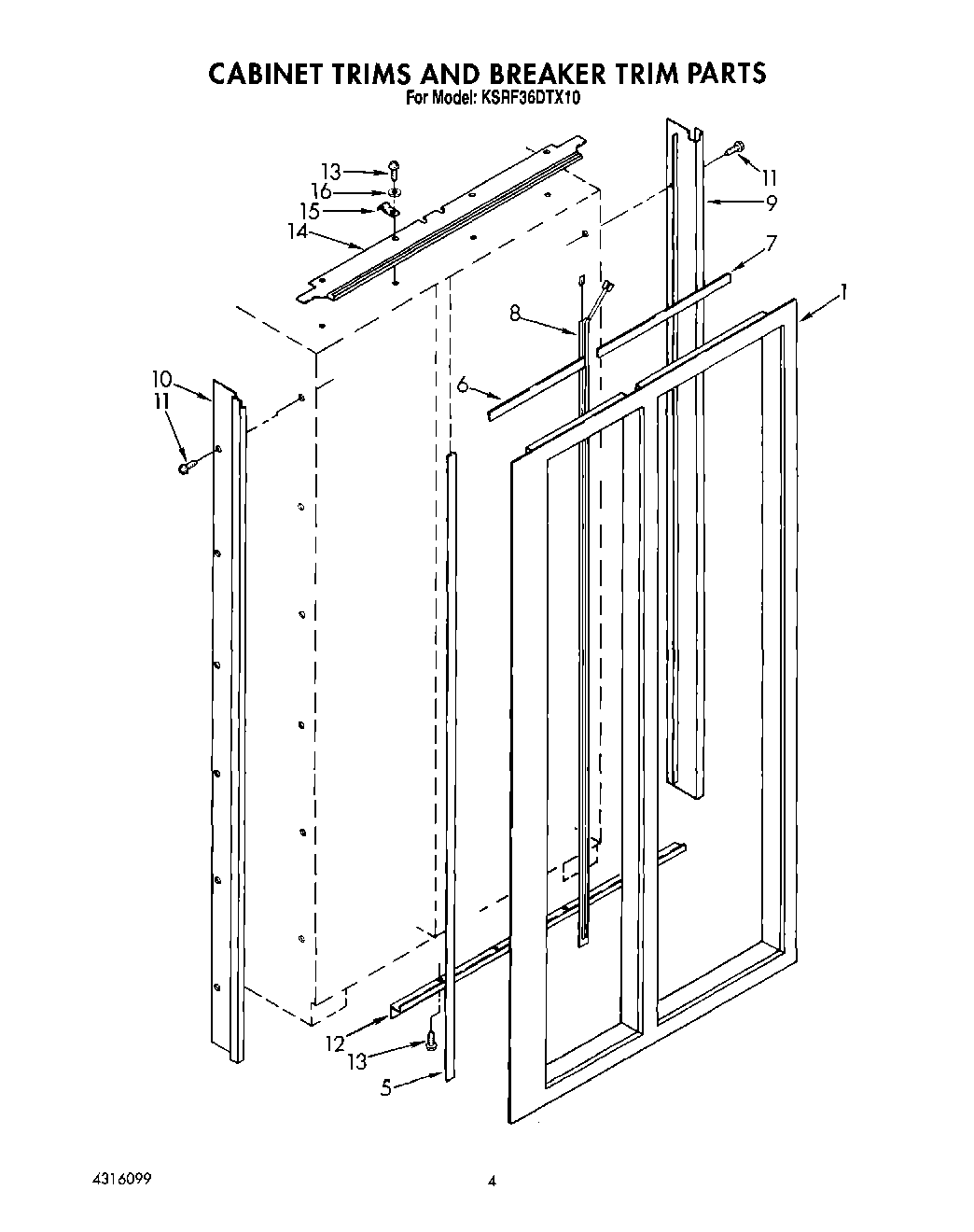 CABINET TRIMS AND BREAKER TRIM PARTS
For Model: KSRF36DTX10

13
16
15
14
11
9
7
1
8
6
10
11
12
13
5

4316099

4