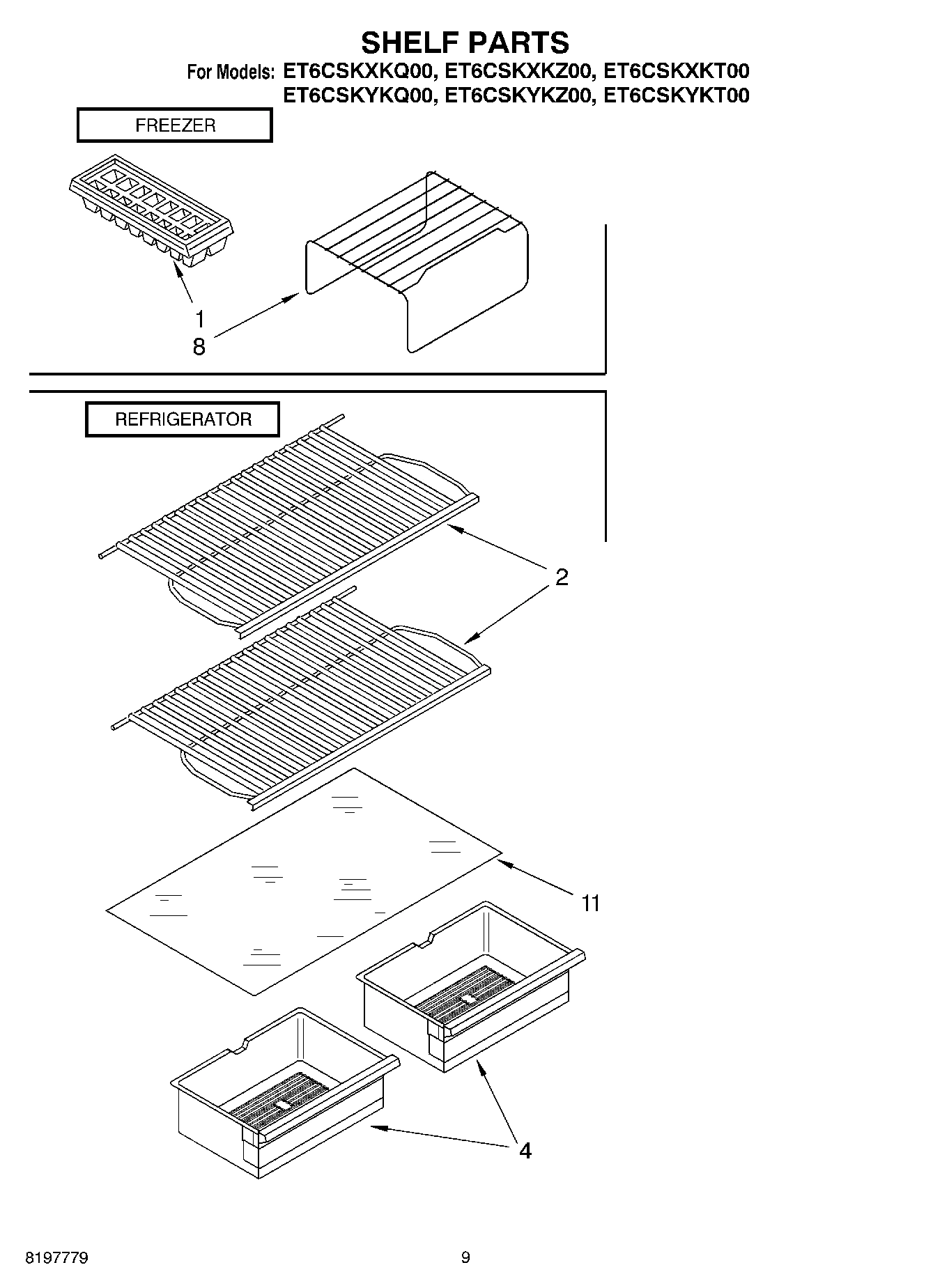 SHELF PARTS

For Models: ET6CSKXKQ00, ET6CSKXKZ00, ET6CSKXKT00
ET6CSKYKQ00, ET6CSKYKZ00, ET6CSKYKT00

FREEZER

1

8

REFRIGERATOR

2

11

4

8197779

9