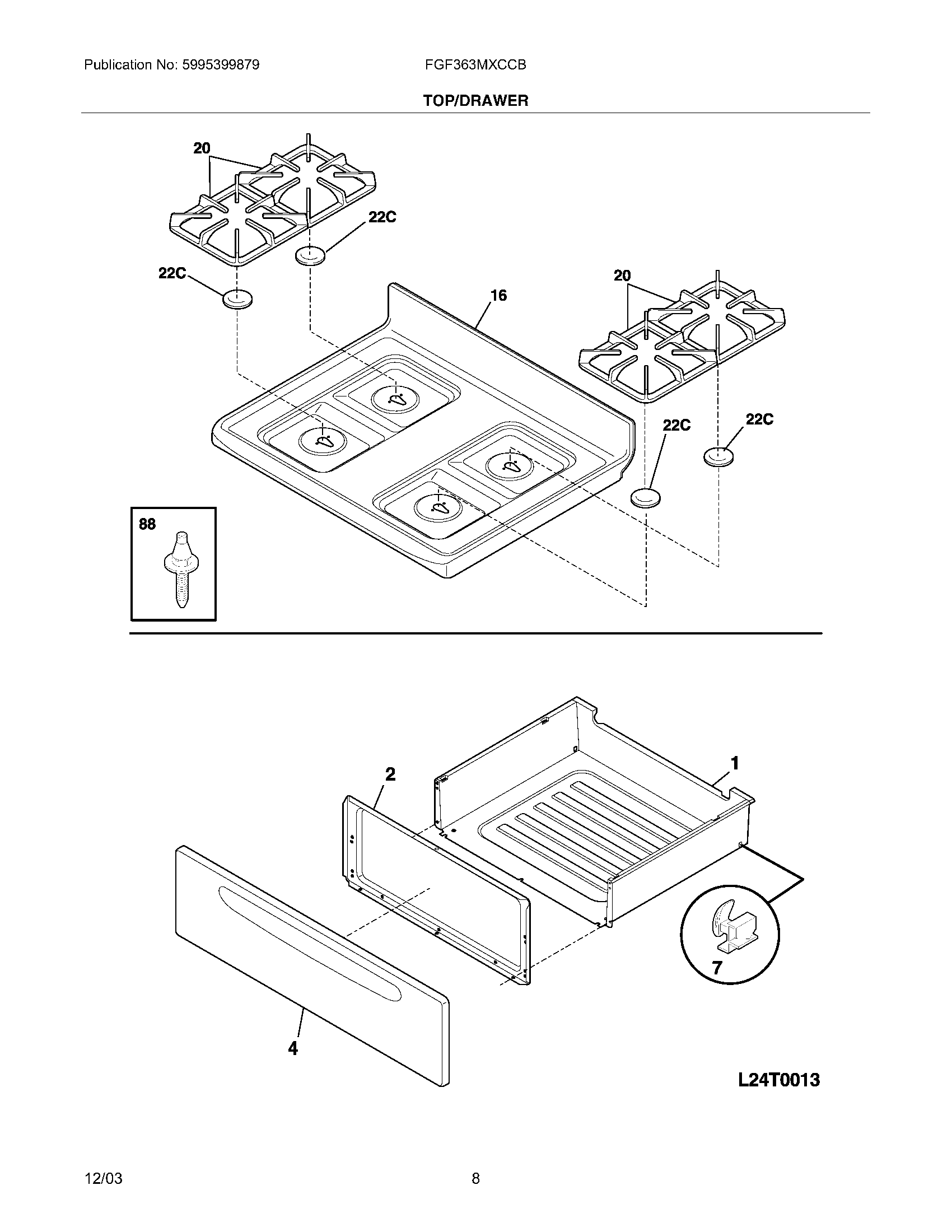 Publication No: 5995399879

FGF363MXCCB

TOP/DRAWER

20

22C

22C

16

20

22C

22C

88

2

1

7

4

L24T0013

12/03

8