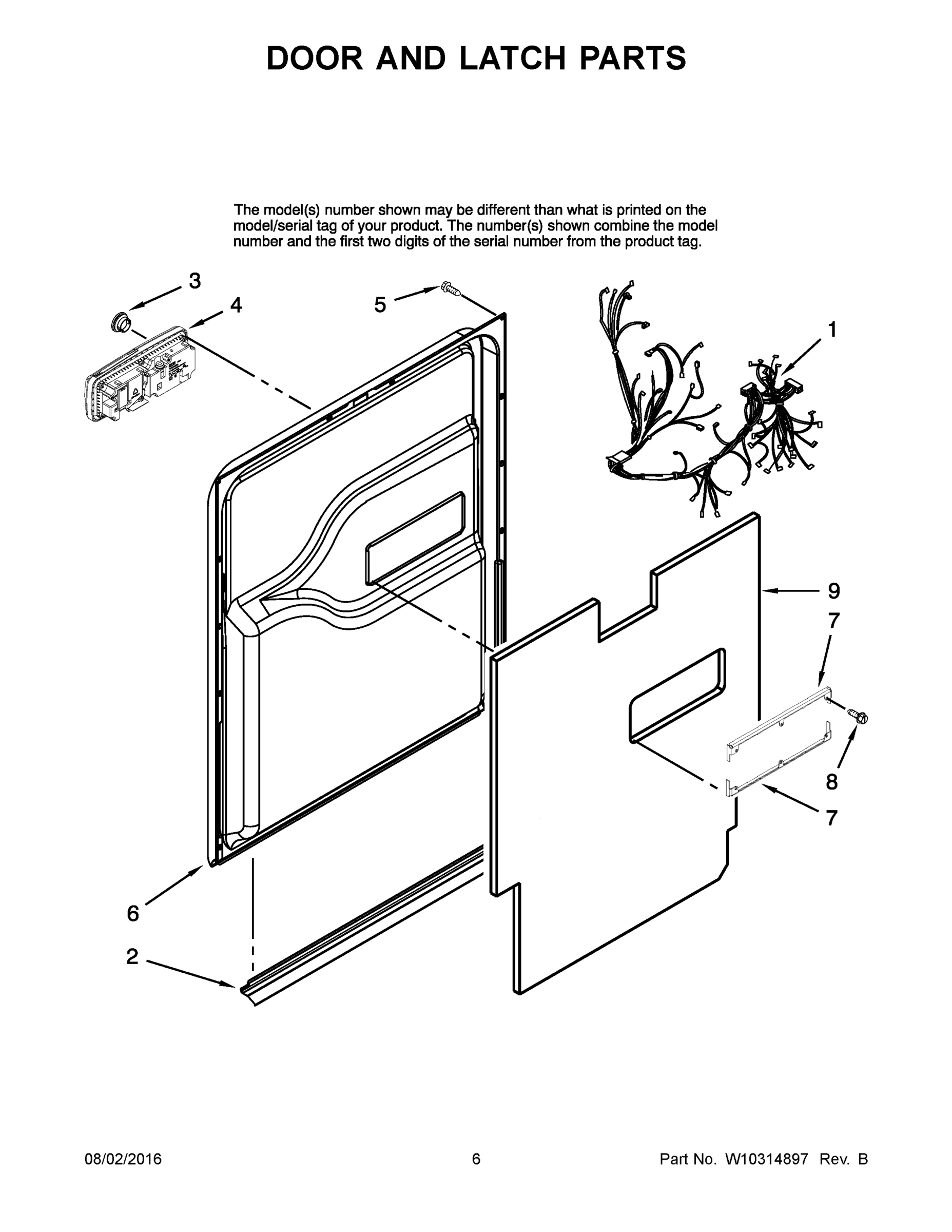 DOOR AND LATCH PARTS

The model(s) number shown may be different than what is printed on the model/serial tag of your product. The number(s) shown combine the model number and the first two digits of the serial number from the product tag.

3
4
5
1
9
7
8
7
6
2

08/02/2016
6
Part No. W10314897 Rev. B