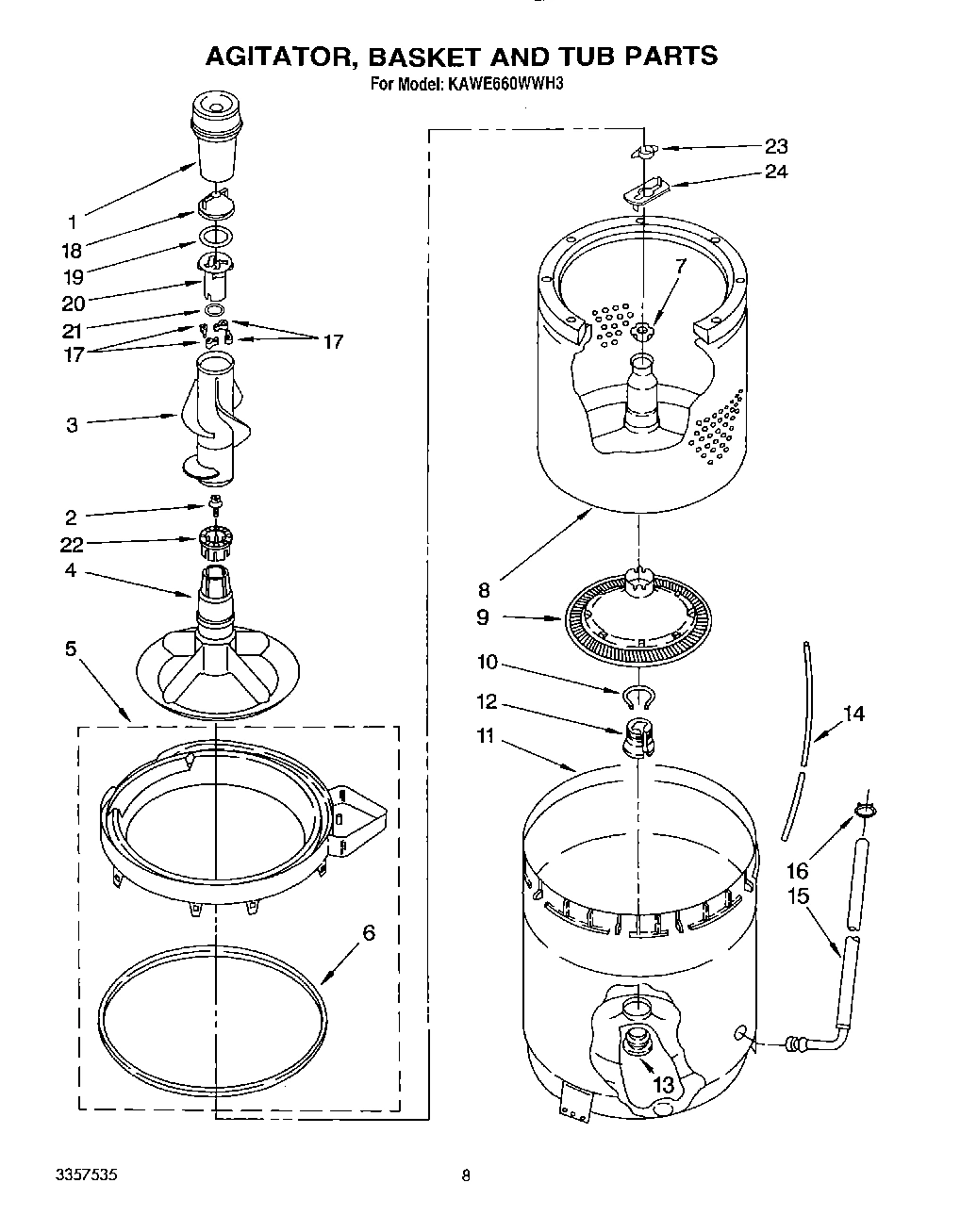 AGITATOR, BASKET AND TUB PARTS
For Model: KAWE660WWH3

1
18
19
20
21
17
17
3
2
22
4
5
6
23
24
7
8
9
10
12
11
14
16
15
13

3357535

8