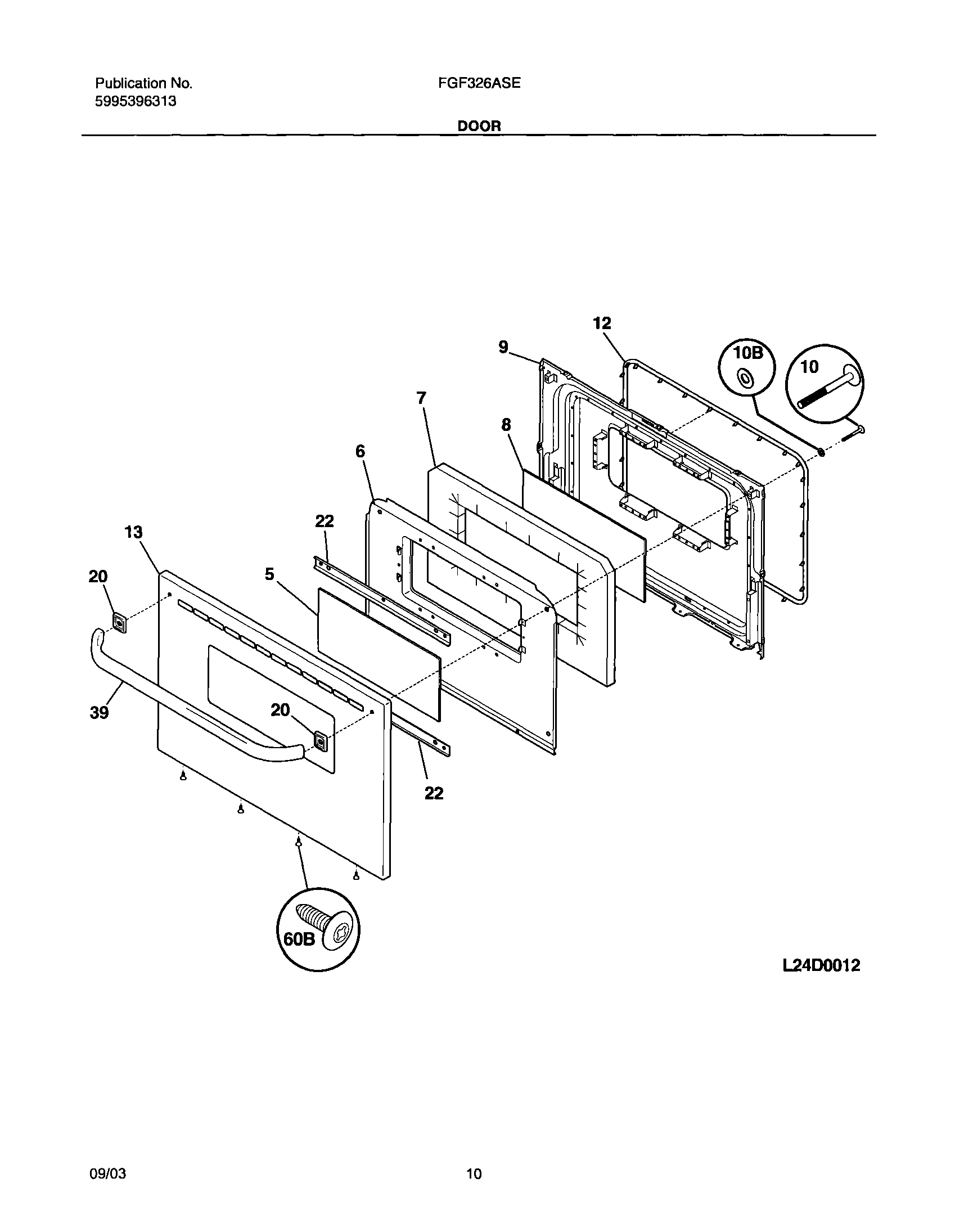 Publication No.
5995396313

FGF326ASE

DOOR

12
9
10B
10
7
8
6
22
13
20
5
39
20
22
60B

L24D0012

09/03

10