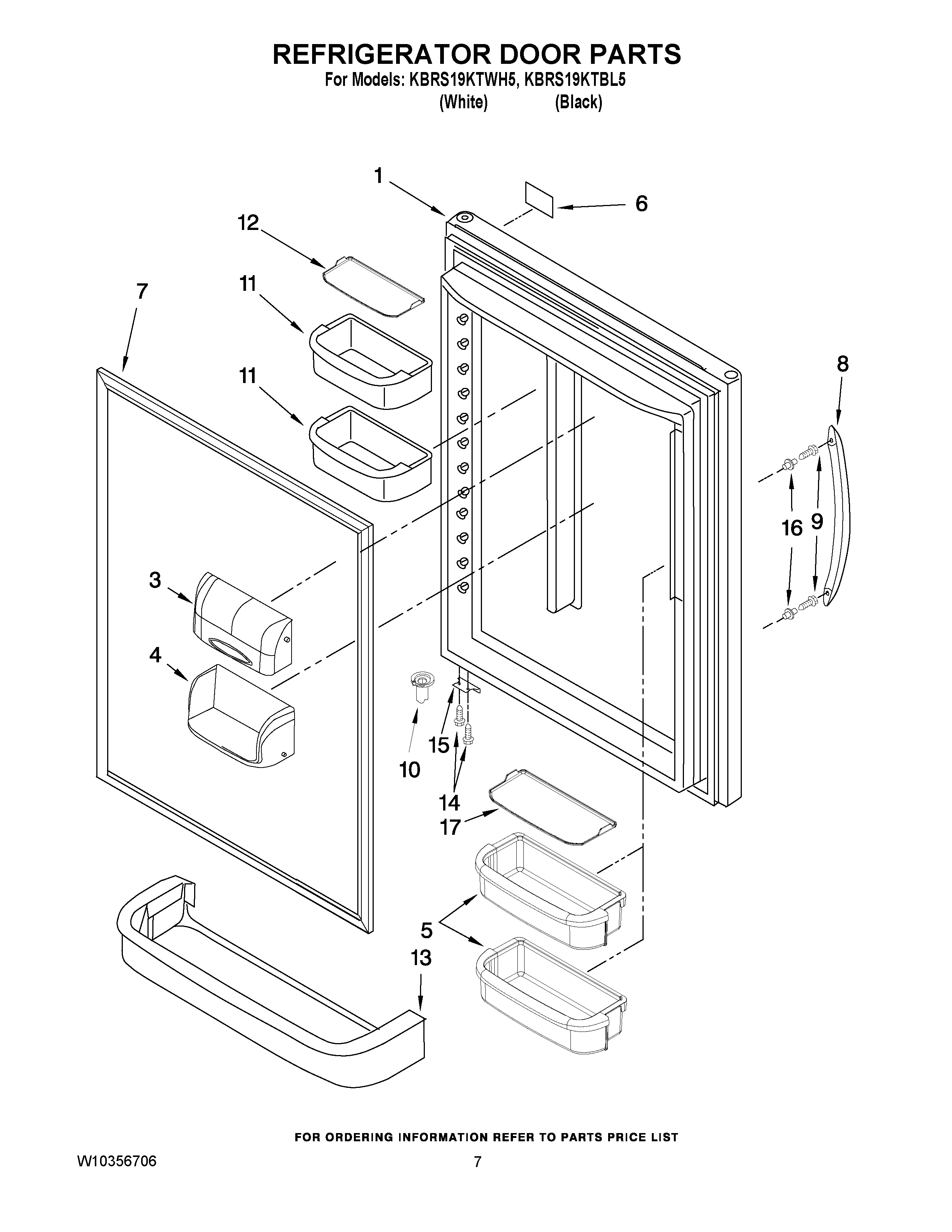 REFRIGERATOR DOOR PARTS
For Models: KBRS19KTWH5, KBRS19KTBL5
(White) (Black)

1
6
12
11
7
11
8
16
9
3
4
10
15
14
17
5
13

FOR ORDERING INFORMATION REFER TO PARTS PRICE LIST

W10356706

7