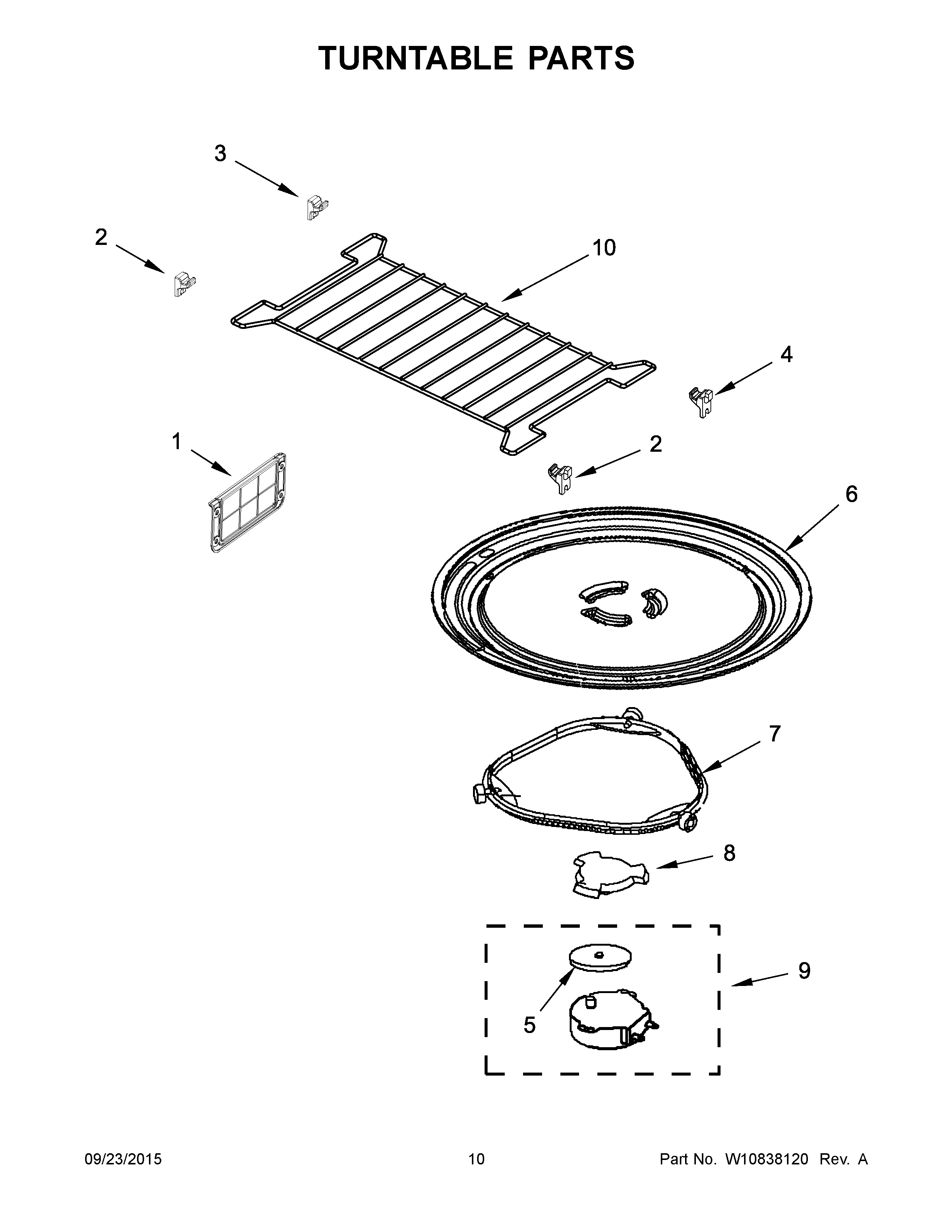 TURNTABLE PARTS

3

2

10

4

1

2

6

7

8

9

5

09/23/2015 10 Part No. W10838120 Rev. A