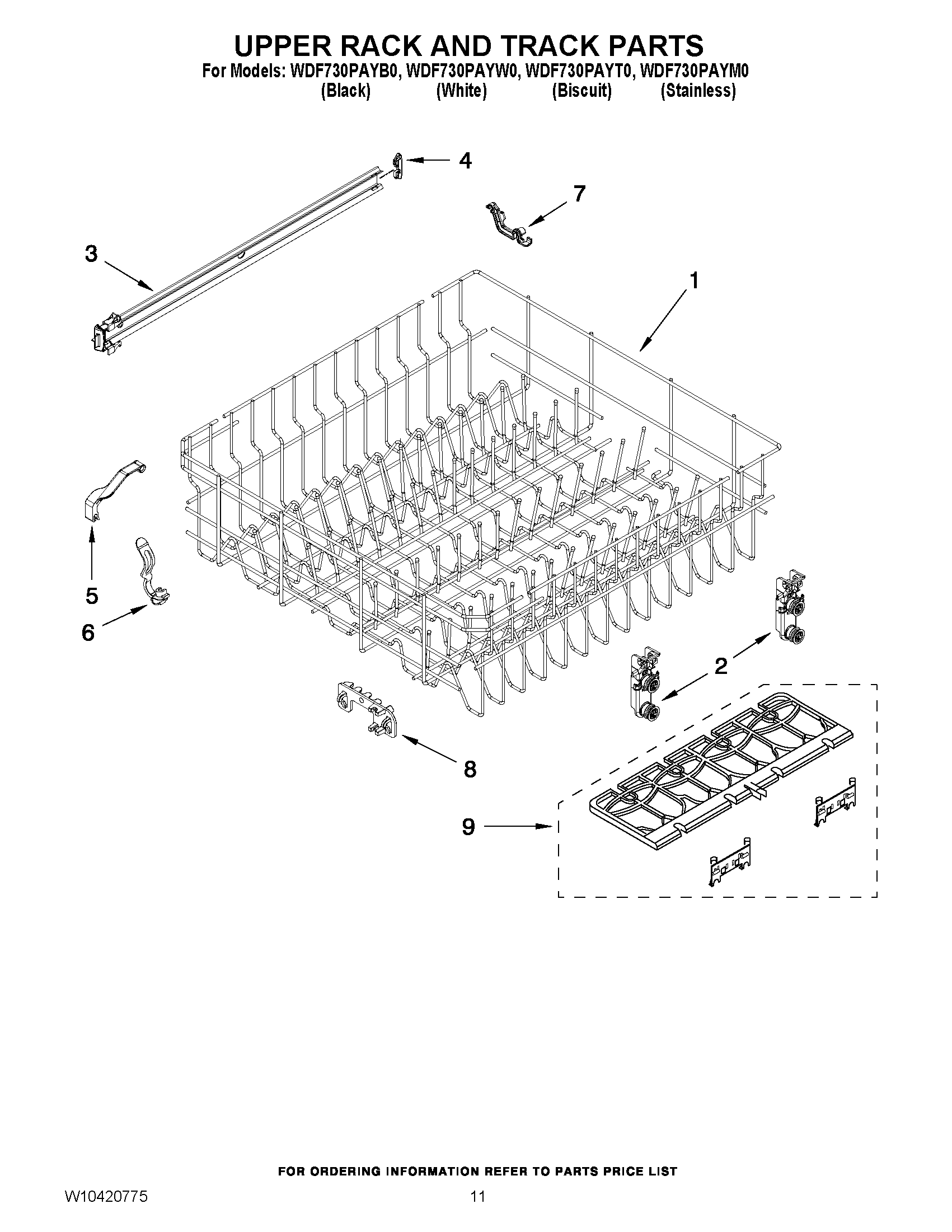 UPPER RACK AND TRACK PARTS
For Models: WDF730PAYB0, WDF730PAYW0, WDF730PAYT0, WDF730PAYM0
(Black) (White) (Biscuit) (Stainless)

4
7
3
1
5
6
2
8
9

FOR ORDERING INFORMATION REFER TO PARTS PRICE LIST

W10420775

11