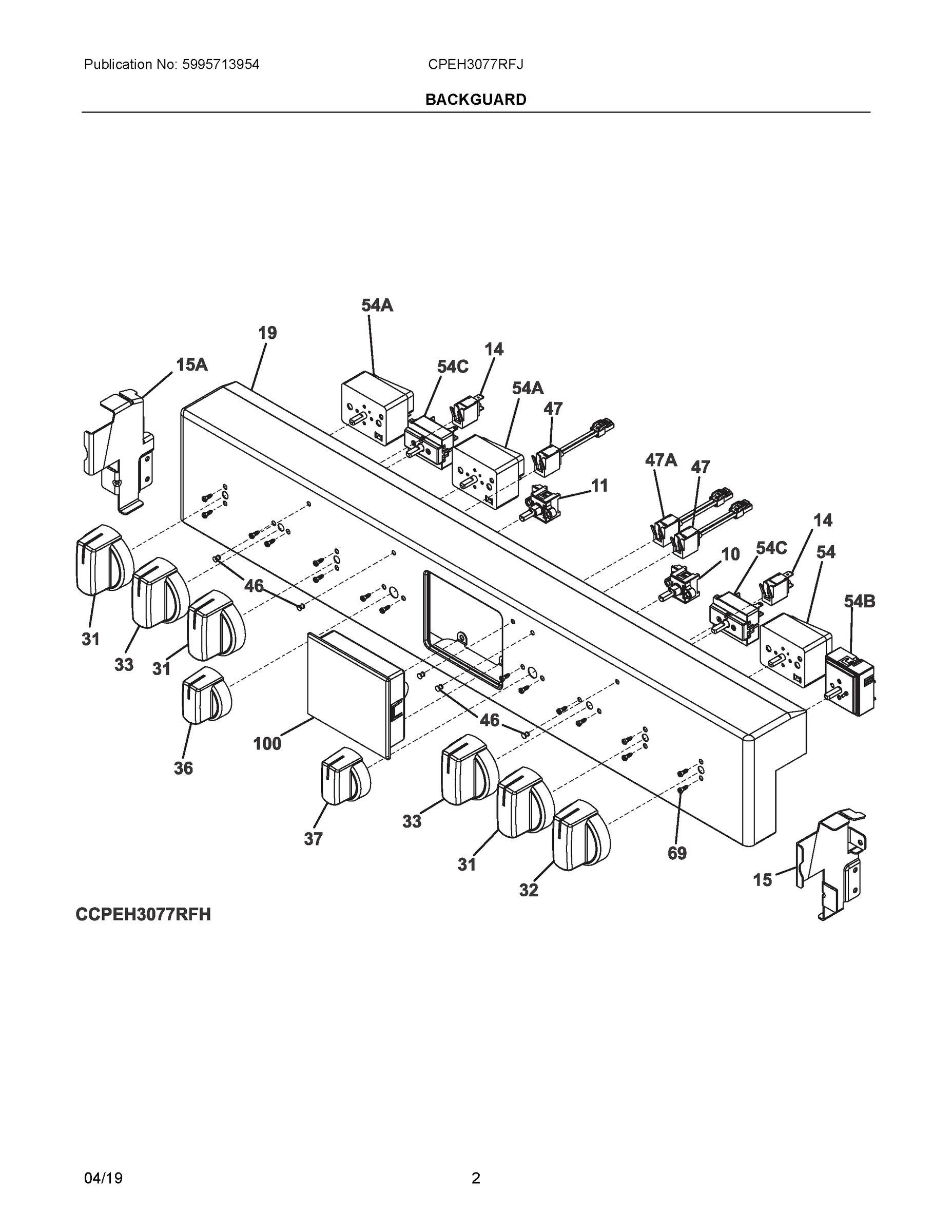 Publication No: 5995713954

CPEH3077RFJ

BACKGUARD

54A

19

15A

14

54C

54A

47

47A

47

11

14

10

54C

54

54B

46

31

33

31

36

100

46

37

33

31

32

69

15

CCPEH3077RFH

04/19

2