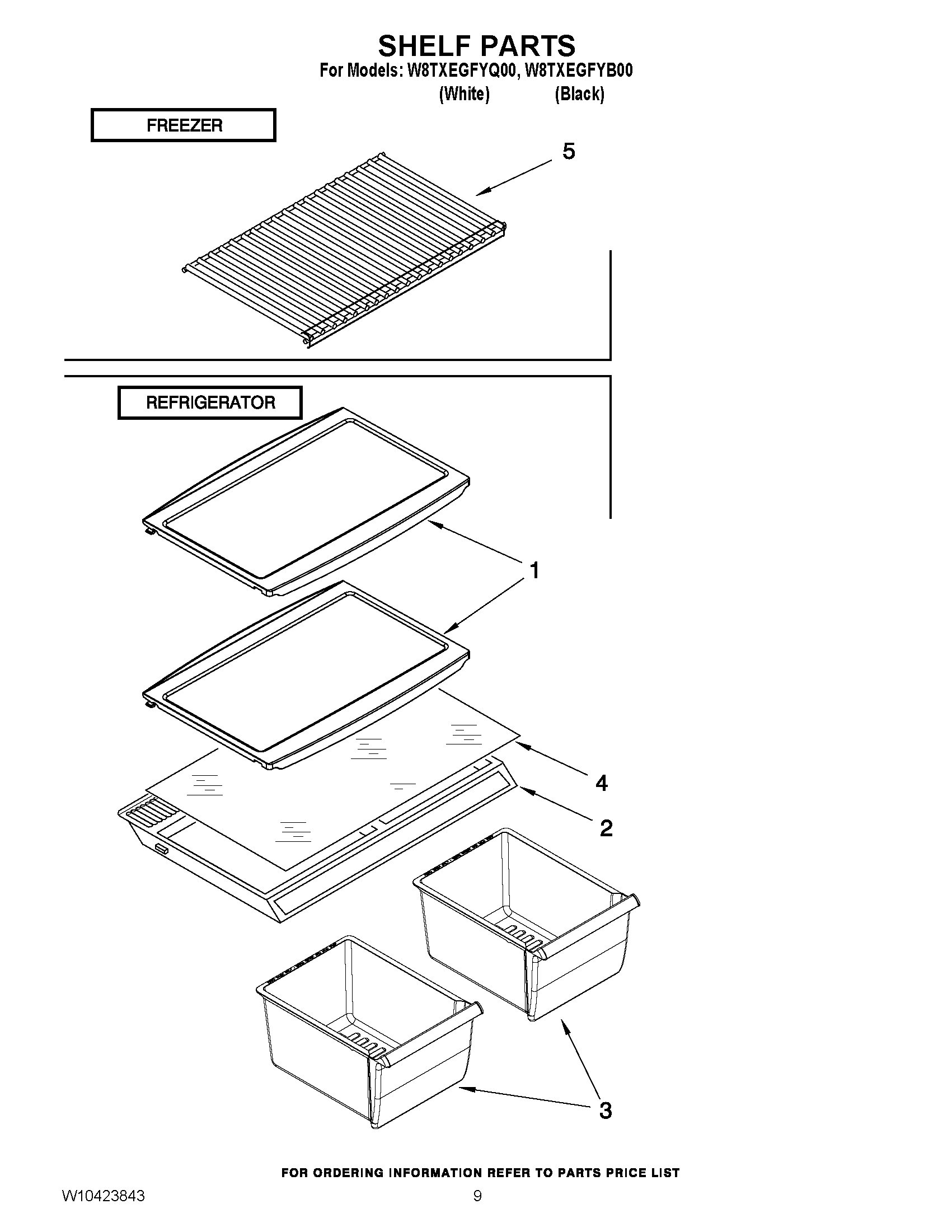 SHELF PARTS
For Models: W8TXEGFYQ00, W8TXEGFYB00
(White) (Black)

FREEZER

5

REFRIGERATOR

1

4

2

3

FOR ORDERING INFORMATION REFER TO PARTS PRICE LIST

W10423843

9