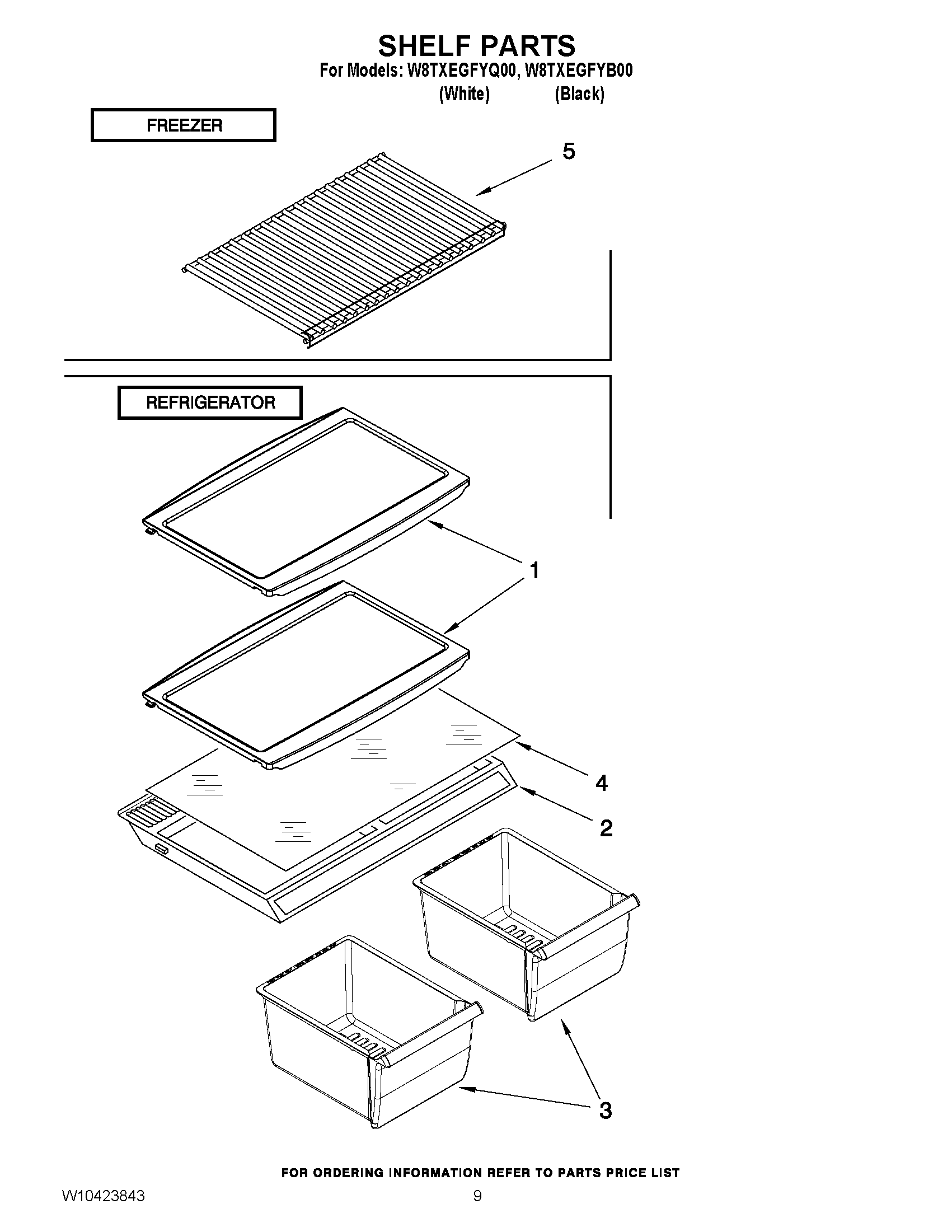 SHELF PARTS
For Models: W8TXEGFYQ00, W8TXEGFYB00
(White) (Black)

FREEZER

5

REFRIGERATOR

1

4

2

3

FOR ORDERING INFORMATION REFER TO PARTS PRICE LIST

W10423843

9