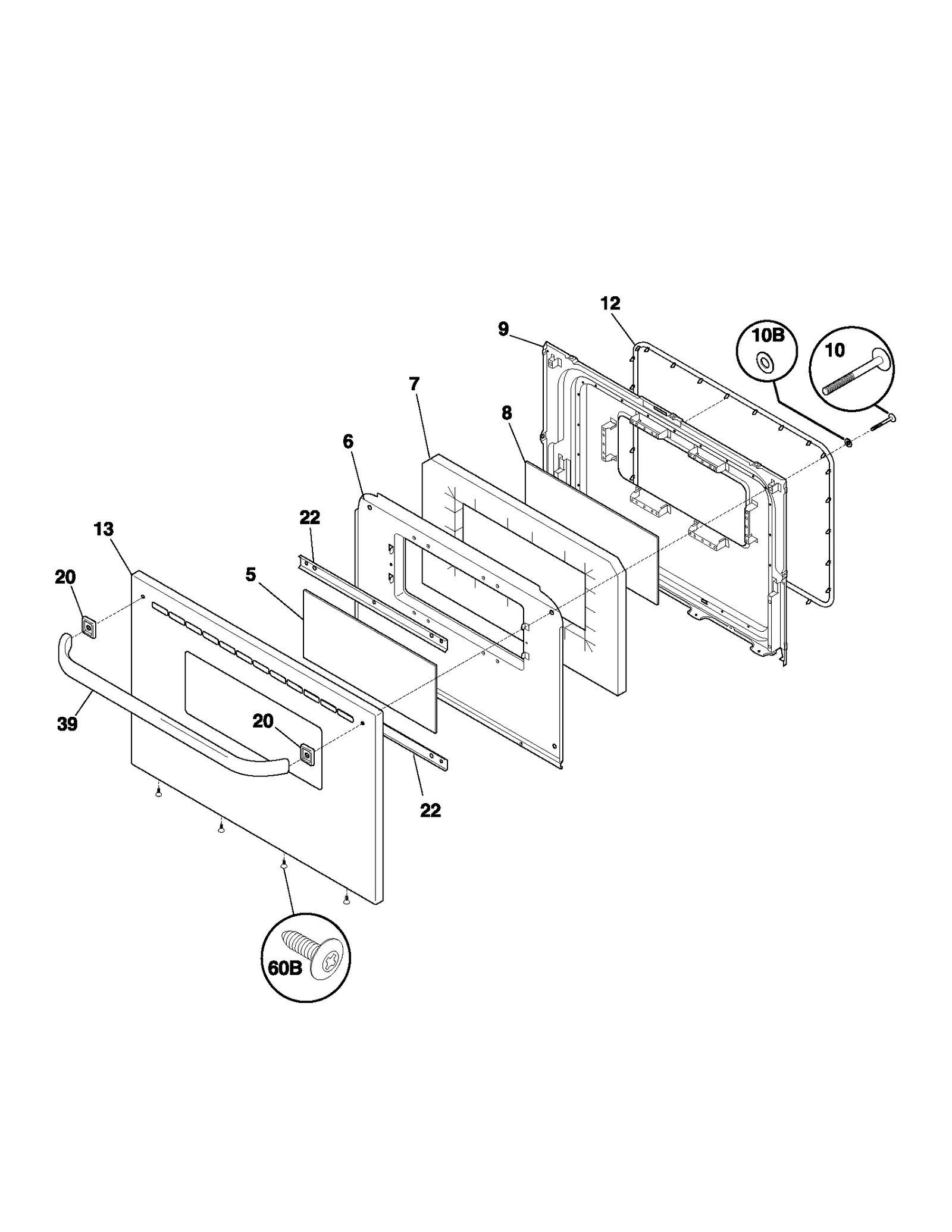 12
9
10B
10
7
8
6
22
13
20
5
39
20
22
60B